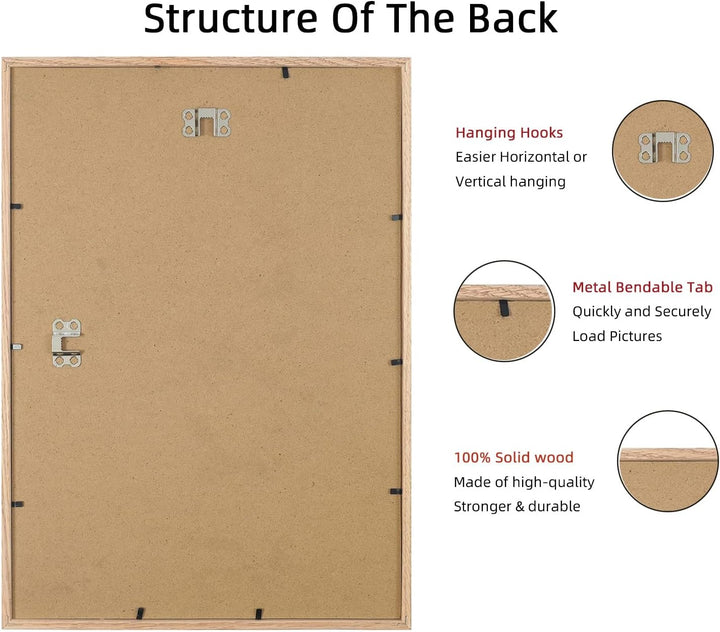 Structure Of The Back

Hanging Hooks
Easier Horizontal or Vertical hanging

Metal Bendable Tab
Quickly and Securely Load Pictures

100% Solid wood
Made of high-quality
Stronger & durable