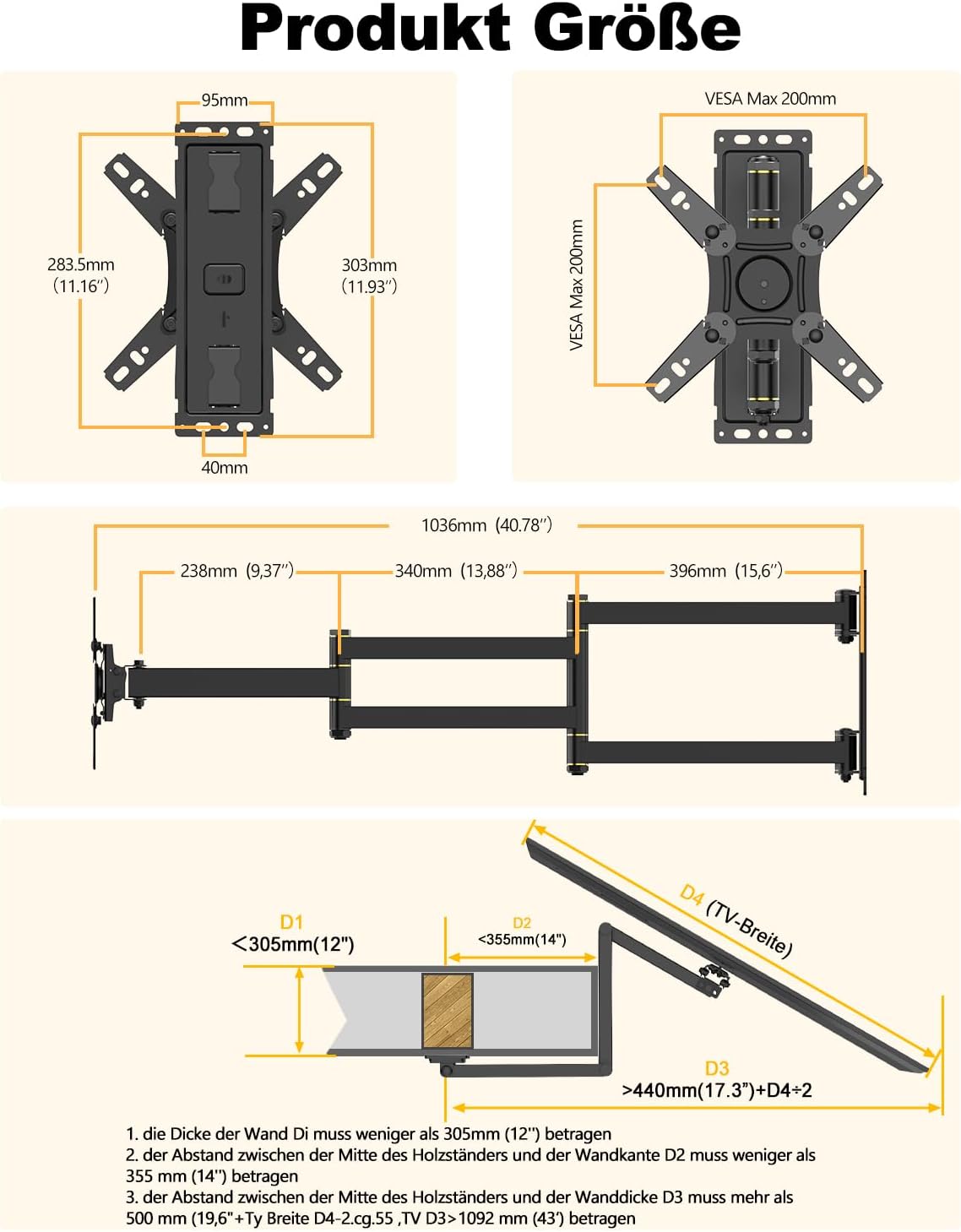 Produkt Größe

95mm

283.5mm (11.16″)

303mm (11.93″)

40mm

VESA Max 200mm

VESA Max 200mm

1036mm (40.78″)

238mm (9,37″)

340mm (13,88″)

396mm (15,6″)

D1
<305mm(12")

D2
<355mm(14")

D4 (TV-Breite)

D3
>440mm(17.3")+D4÷2

1. die Dicke der Wand Di muss weniger als 305mm (12'') betragen
2. der Abstand zwischen der Mitte des Holzständers und der Wandkante D2 muss weniger als 355 mm (14'') betragen
3. der Abstand zwischen der Mitte des Holzständers und der Wanddicke D3 muss mehr als 500 mm (19,6"+Ty Breite D4-2.cg.55 ,TV D3>1092 mm (43') betragen