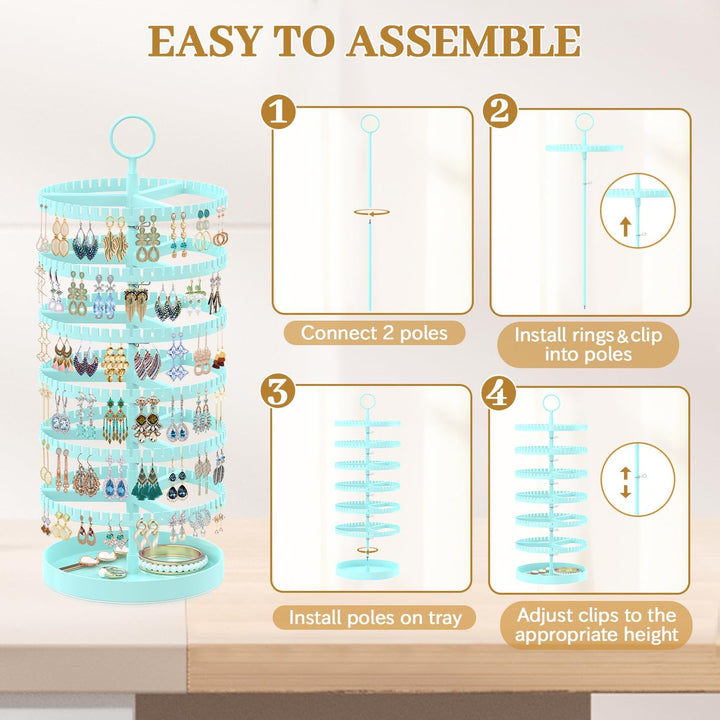 EASY TO ASSEMBLE

1

Connect 2 poles

2

Install rings&clip into poles

3

Install poles on tray

4

Adjust clips to the appropriate height