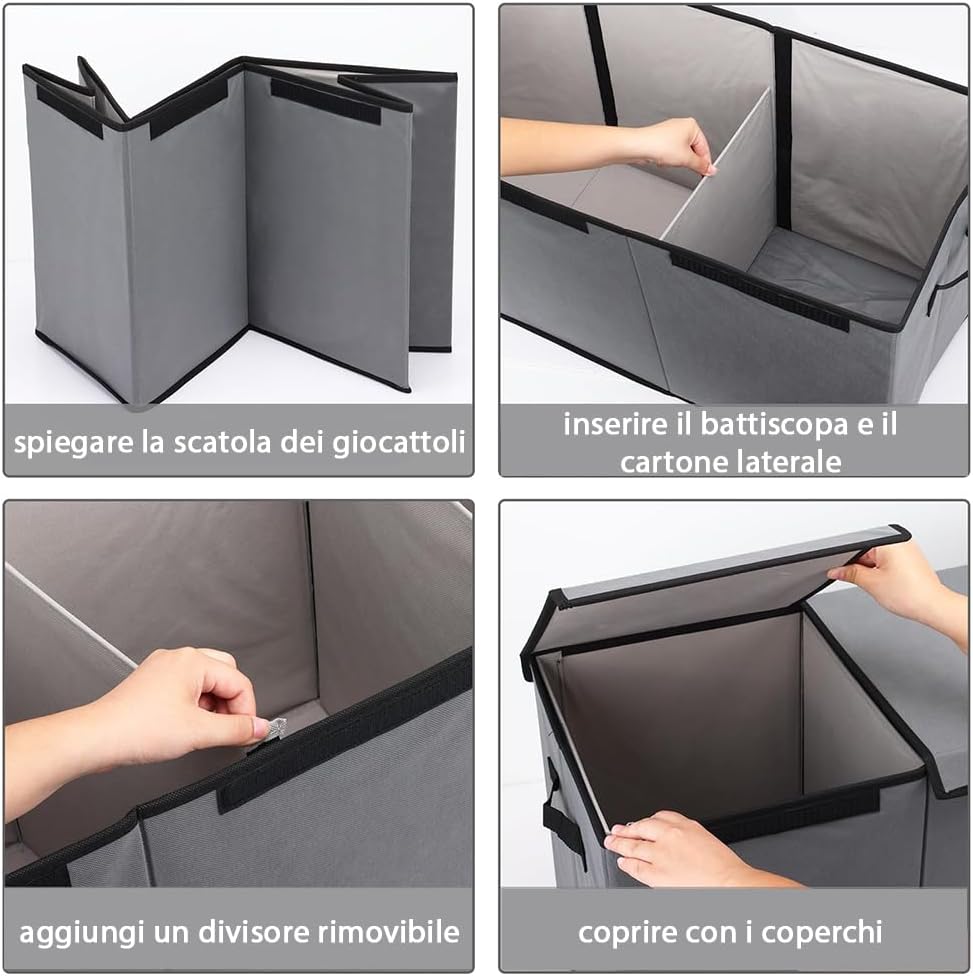 spiegare la scatola dei giocattoli

inserire il battiscopa e il cartone laterale

aggiungi un divisore rimovibile

coprire con i coperchi