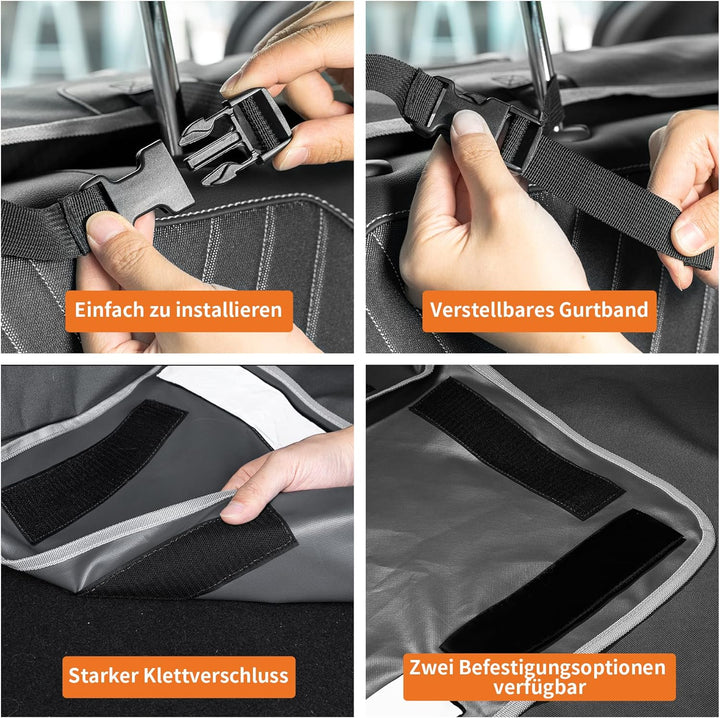 Einfach zu installieren

Verstellbares Gurtband

Starker Klettverschluss

Zwei Befestigungsoptionen verfügbar