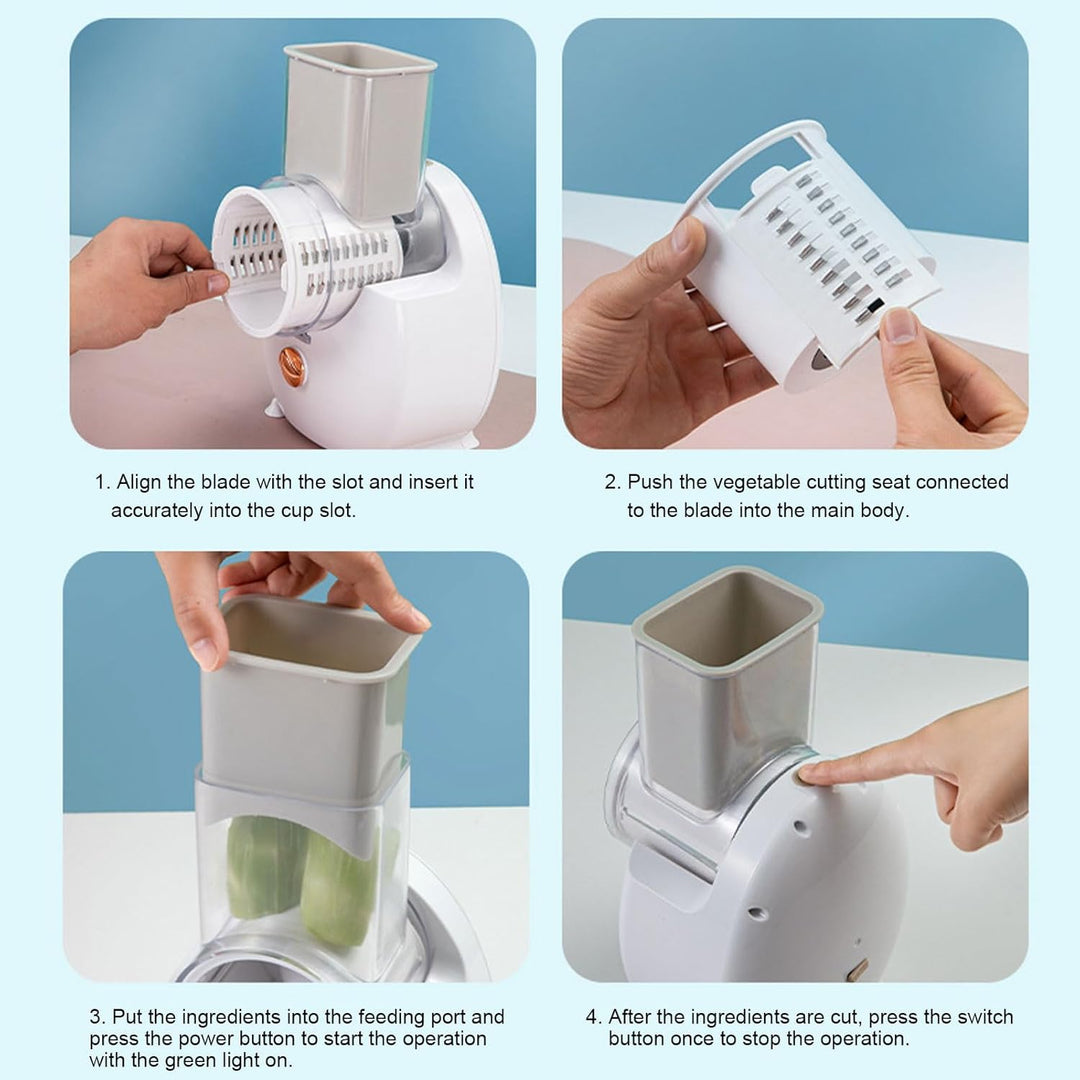 1. Align the blade with the slot and insert it accurately into the cup slot.

2. Push the vegetable cutting seat connected to the blade into the main body.

3. Put the ingredients into the feeding port and press the power button to start the operation with the green light on.

4. After the ingredients are cut, press the switch button once to stop the operation.