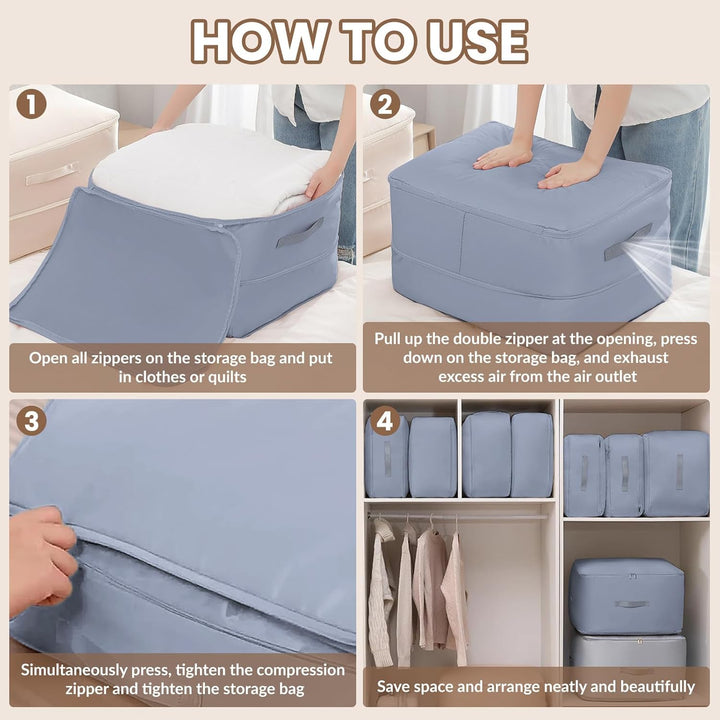 HOW TO USE

1

Open all zippers on the storage bag and put in clothes or quilts

2

Pull up the double zipper at the opening, press down on the storage bag, and exhaust excess air from the air outlet

3

Simultaneously press, tighten the compression zipper and tighten the storage bag

4

Save space and arrange neatly and beautifully