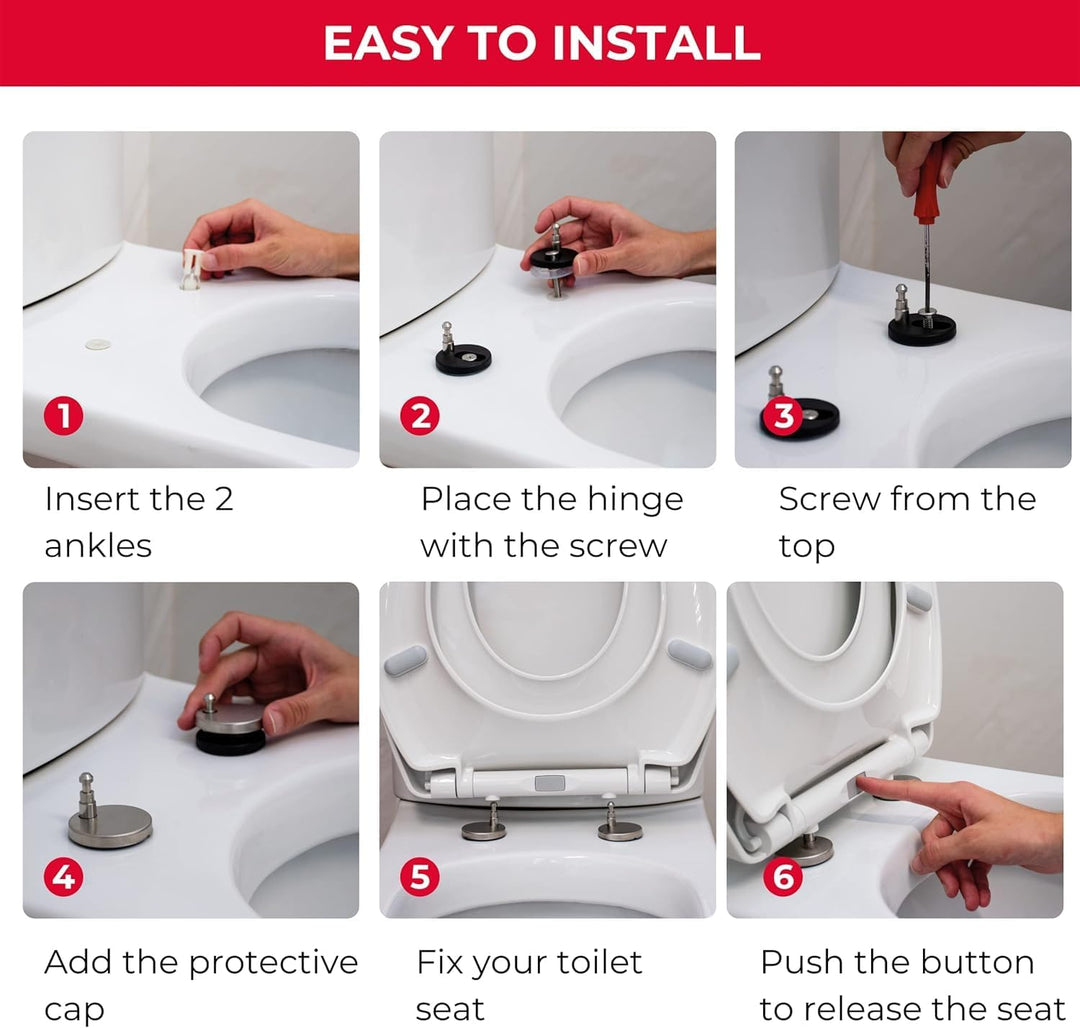 EASY TO INSTALL

1

Insert the 2 ankles

2

Place the hinge with the screw

3

Screw from the top

4

Add the protective cap

5

Fix your toilet seat

6

Push the button to release the seat