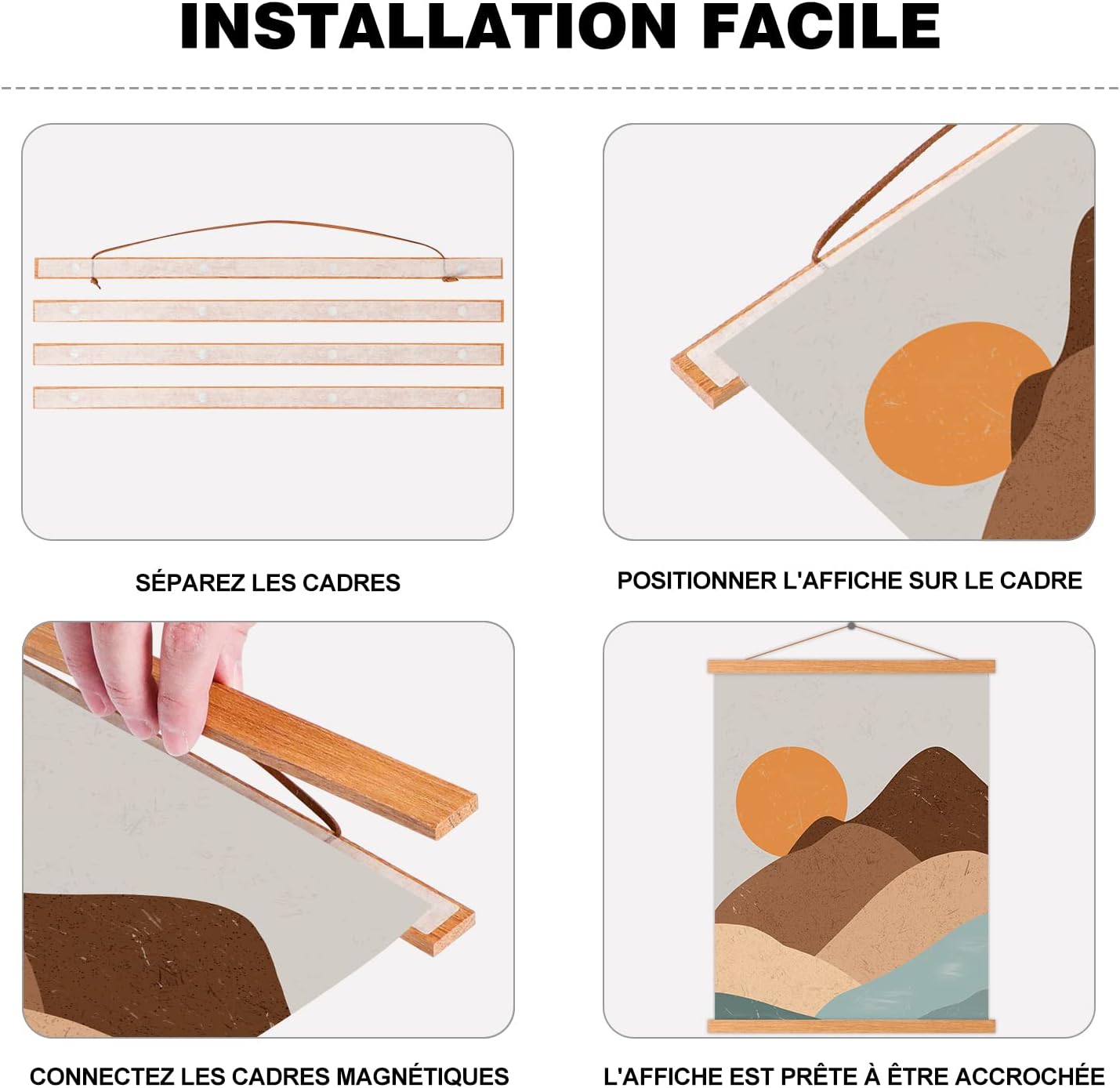 INSTALLATION FACILE

SÉPAREZ LES CADRES

POSITIONNER L'AFFICHE SUR LE CADRE

CONNECTEZ LES CADRES MAGNÉTIQUES

L'AFFICHE EST PRÊTE À ÊTRE ACCROCHÉE