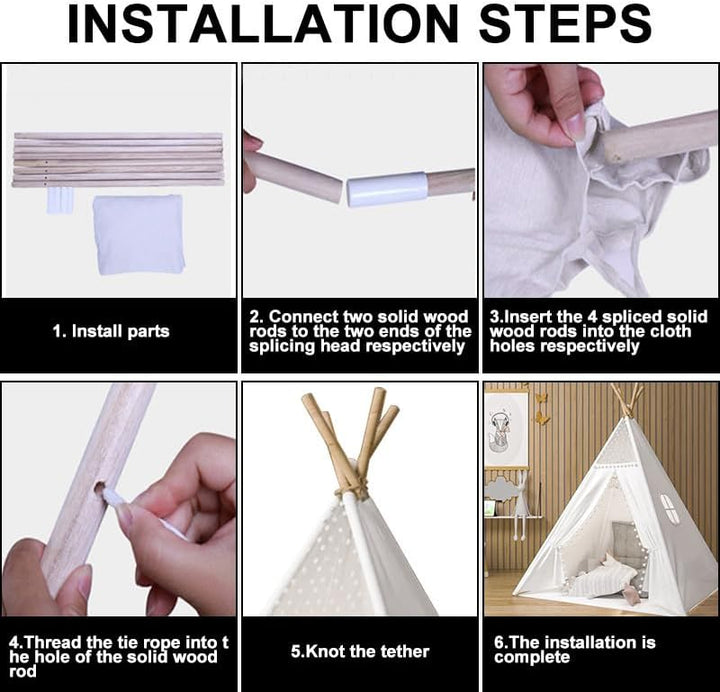 INSTALLATION STEPS

1. Install parts

2. Connect two solid wood rods to the two ends of the splicing head respectively

3.Insert the 4 spliced solid wood rods into the cloth holes respectively

4.Thread the tie rope into t he hole of the solid wood rod

5.Knot the tether

6.The installation is complete