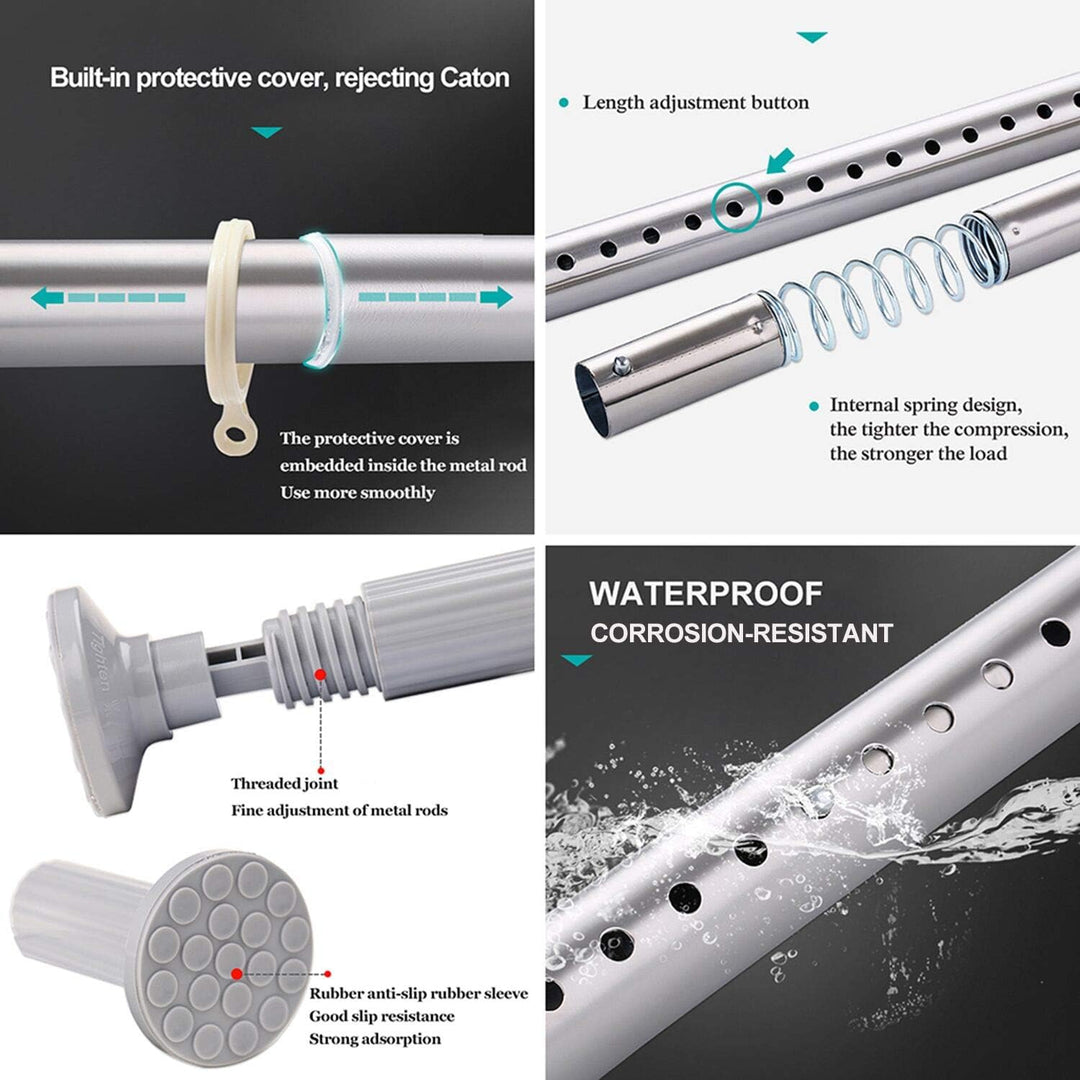 Built-in protective cover, rejecting Caton

The protective cover is embedded inside the metal rod
Use more smoothly

Length adjustment button

Internal spring design, the tighter the compression, the stronger the load

Tighten

Threaded joint
Fine adjustment of metal rods

Rubber anti-slip rubber sleeve
Good slip resistance
Strong adsorption

WATERPROOF
CORROSION-RESISTANT