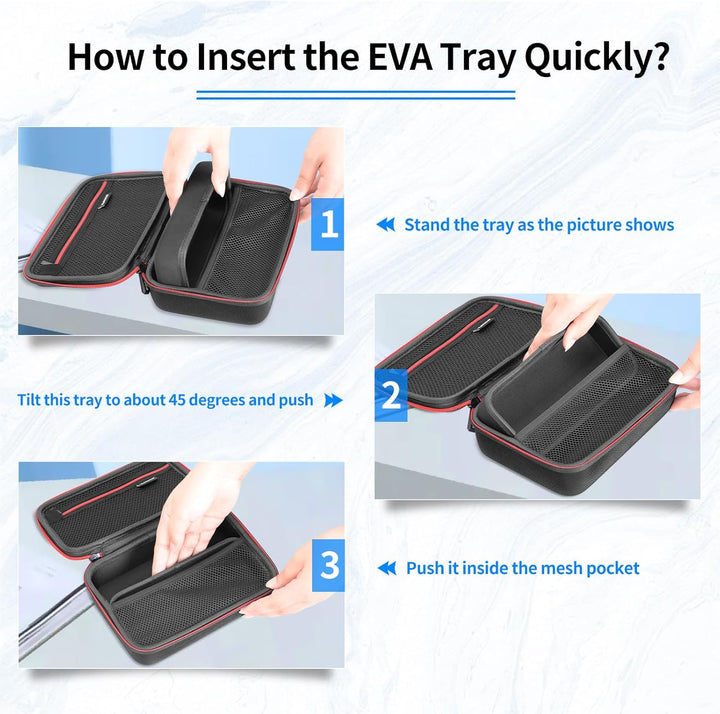 How to Insert the EVA Tray Quickly?

1

Stand the tray as the picture shows

Tilt this tray to about 45 degrees and push

2

3

Push it inside the mesh pocket