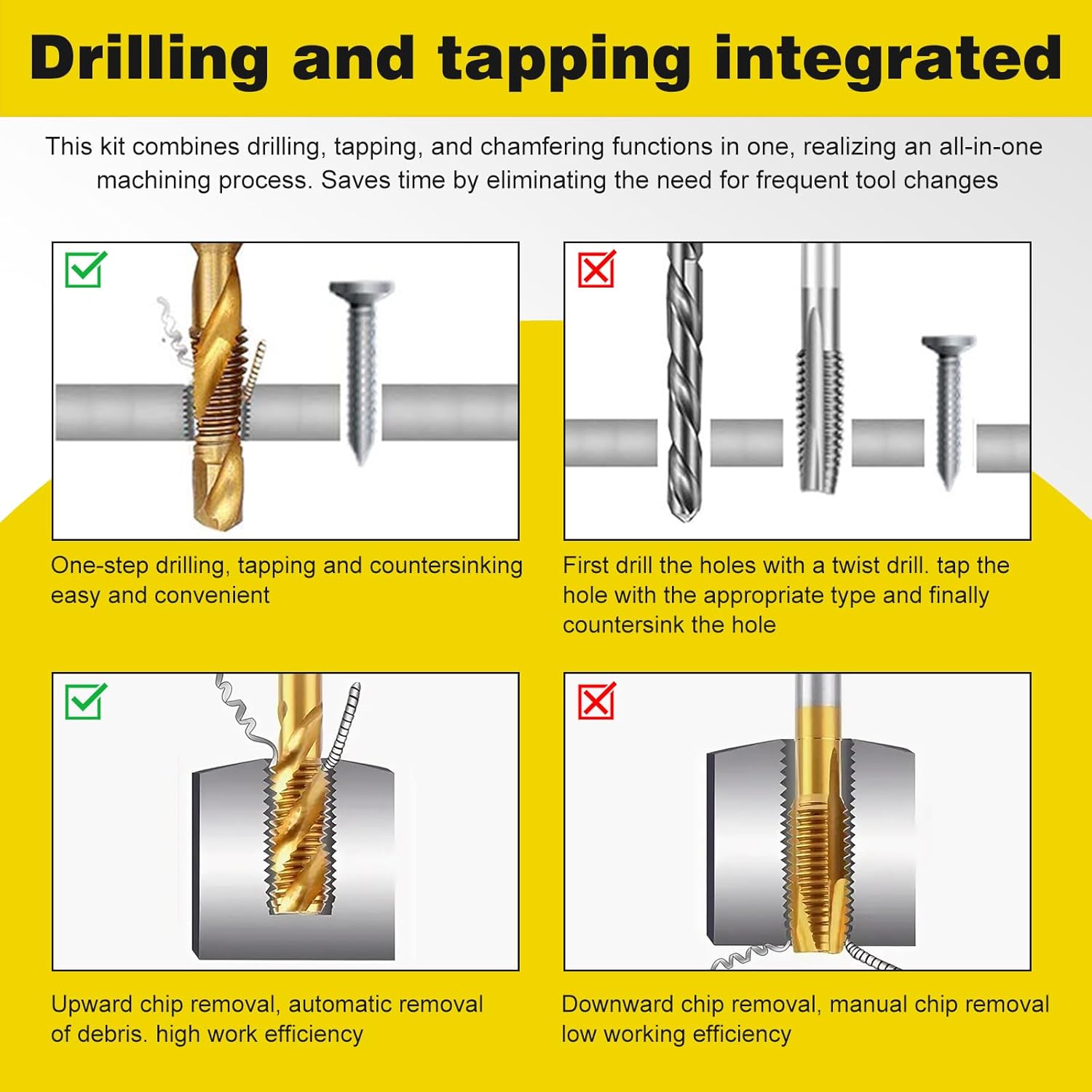 Drilling and tapping integrated

This kit combines drilling, tapping, and chamfering functions in one, realizing an all-in-one machining process. Saves time by eliminating the need for frequent tool changes

One-step drilling, tapping and countersinking easy and convenient

First drill the holes with a twist drill. tap the hole with the appropriate type and finally countersink the hole

Upward chip removal, automatic removal of debris. high work efficiency

Downward chip removal, manual chip removal low working efficiency