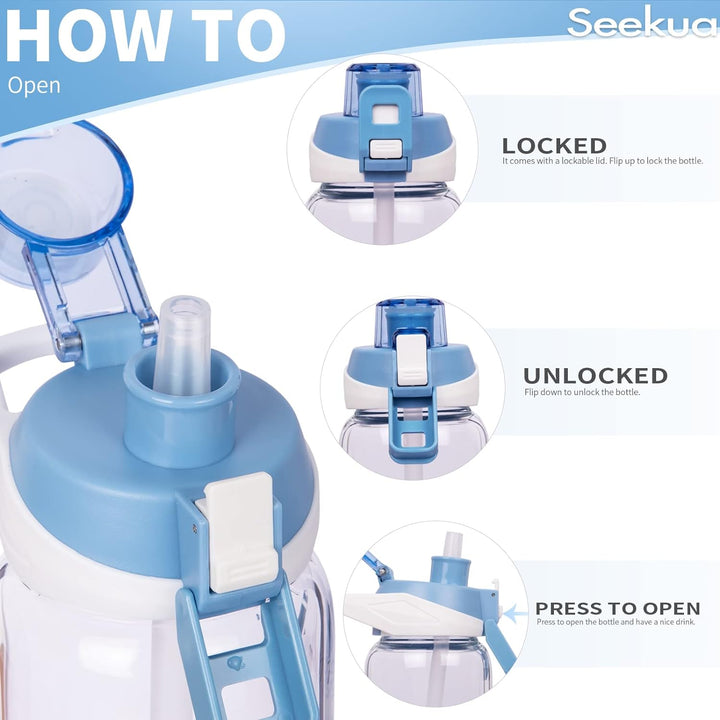 HOW TO

Open

Seekua

LOCKED

It comes with a lockable lid. Flip up to lock the bottle.

UNLOCKED

Flip down to unlock the bottle.

PRESS TO OPEN

Press to open the bottle and have a nice drink.