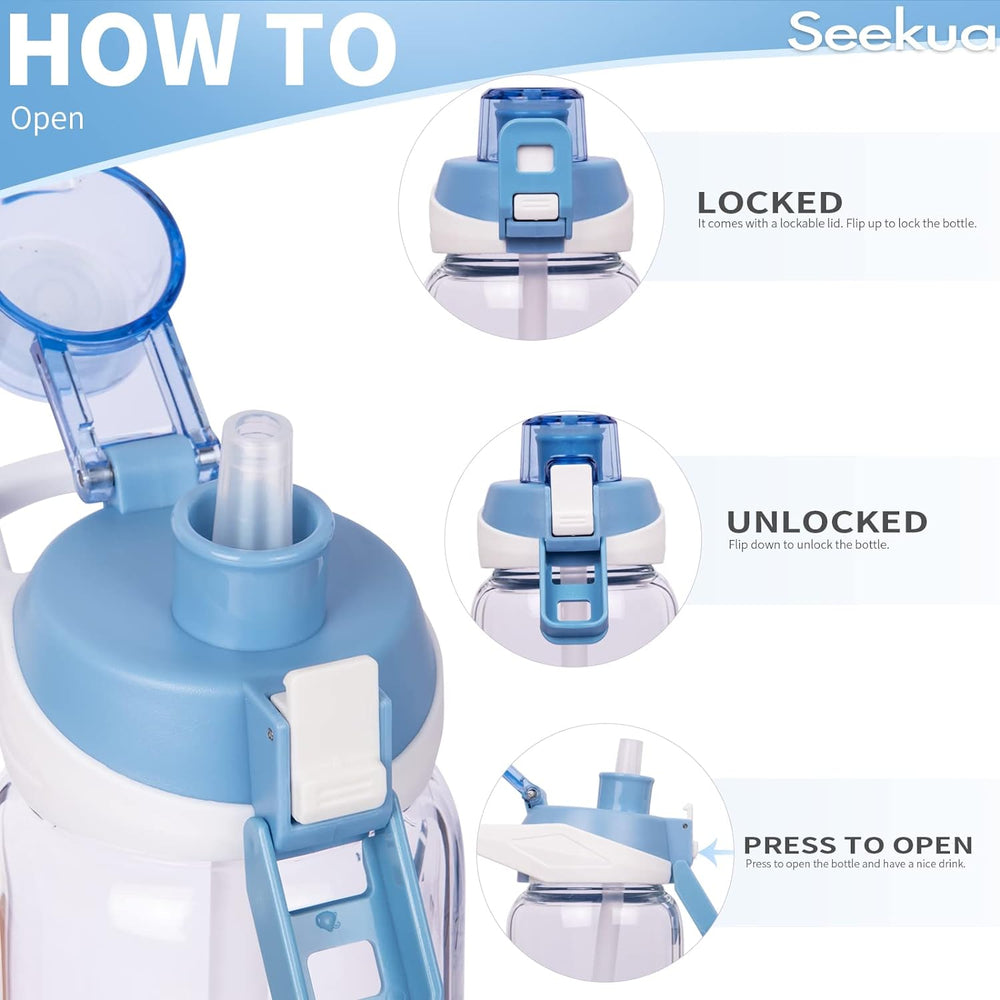 HOW TO
Open

Seekua

LOCKED
It comes with a lockable lid. Flip up to lock the bottle.

UNLOCKED
Flip down to unlock the bottle.

PRESS TO OPEN
Press to open the bottle and have a nice drink.