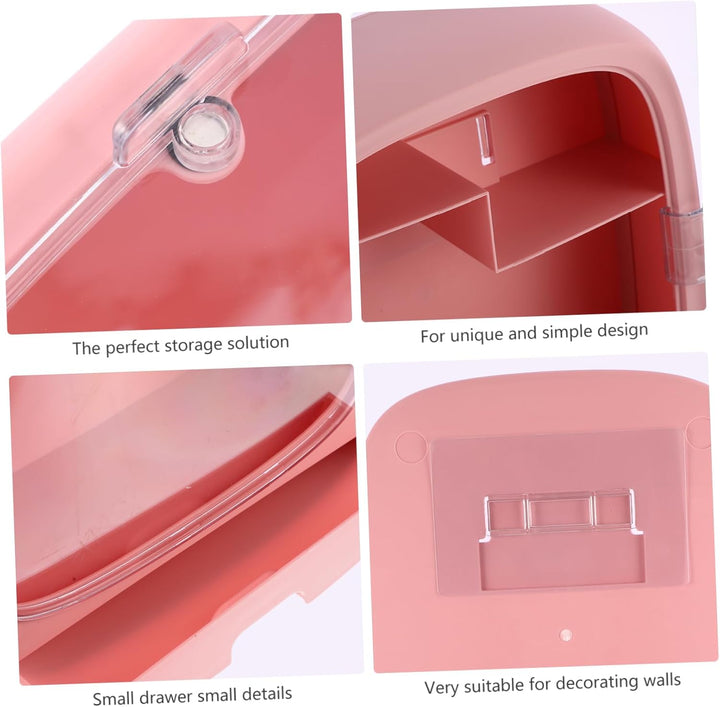 The perfect storage solution

For unique and simple design

Small drawer small details

Very suitable for decorating walls