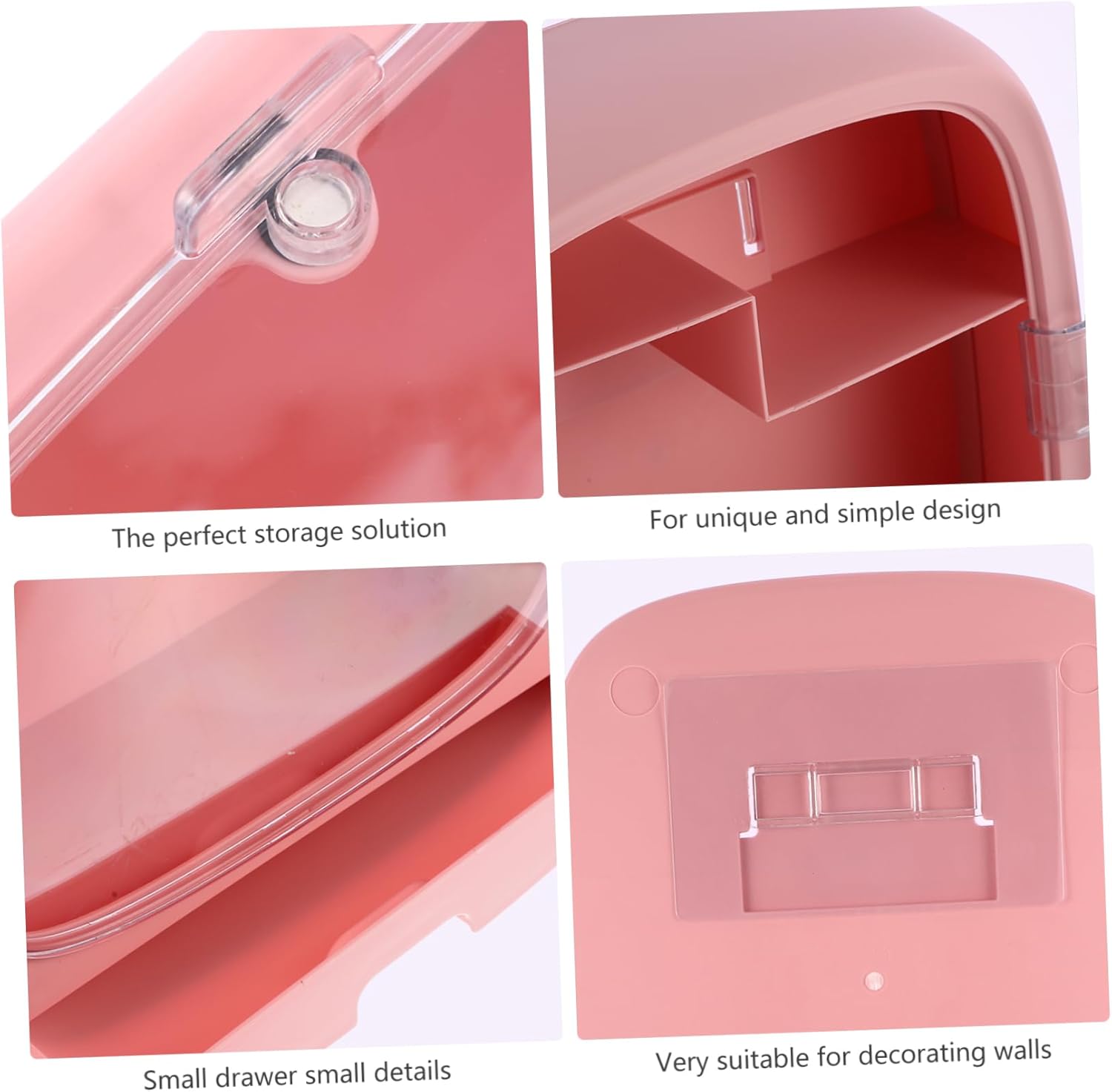 The perfect storage solution

For unique and simple design

Small drawer small details

Very suitable for decorating walls