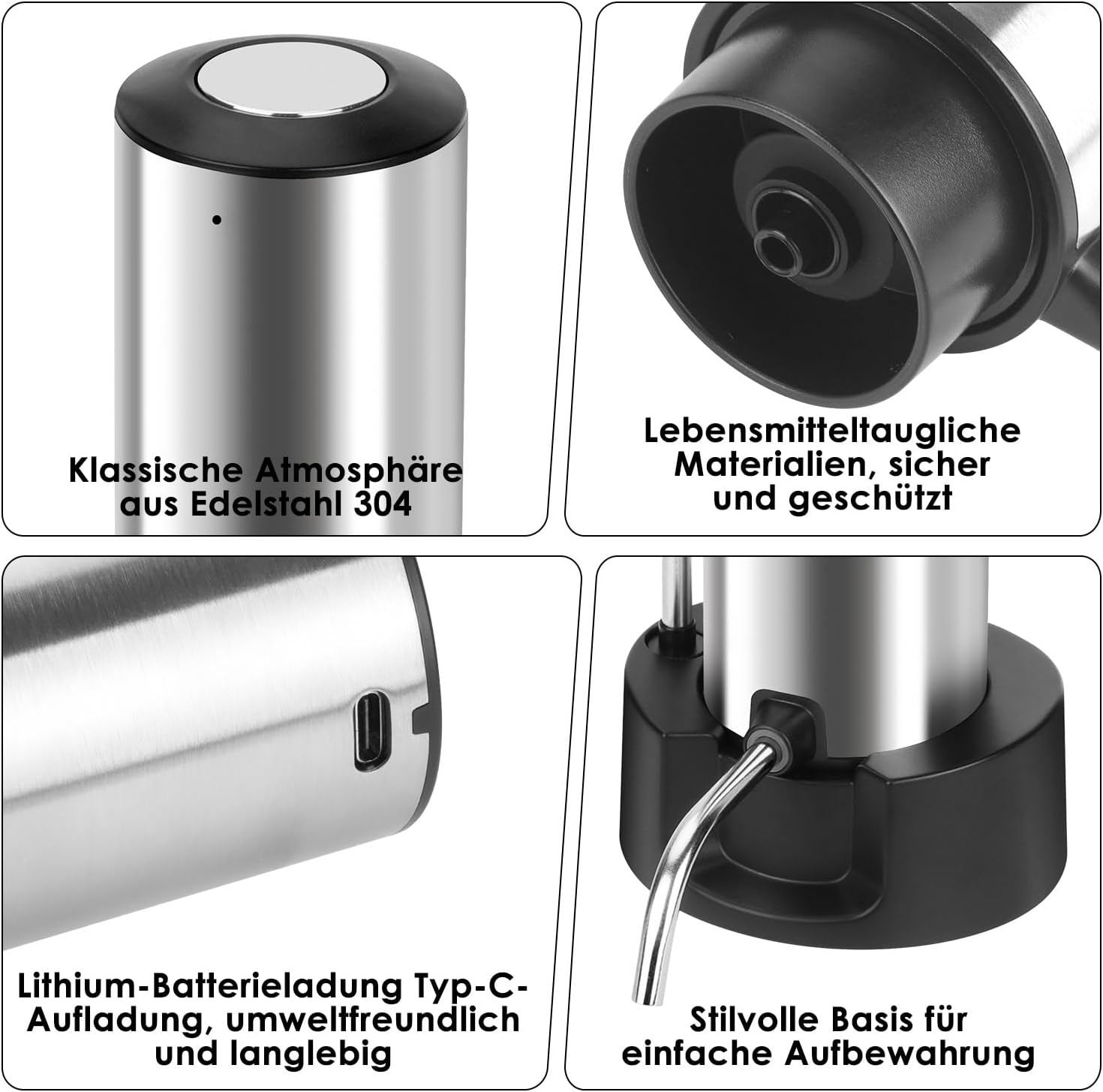 Klassische Atmosphäre aus Edelstahl 304

Lebensmitteltaugliche Materialien, sicher und geschützt

Lithium-Batterieladung Typ-C-Aufladung, umweltfreundlich und langlebig

Stilvolle Basis für einfache Aufbewahrung