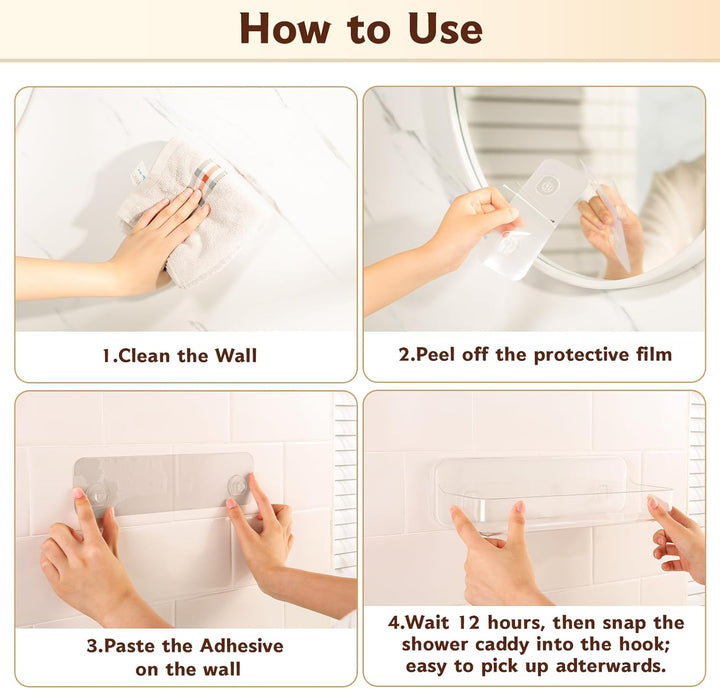 How to Use

1.Clean the Wall

2.Peel off the protective film

3.Paste the Adhesive on the wall

4.Wait 12 hours, then snap the shower caddy into the hook; easy to pick up adterwards.