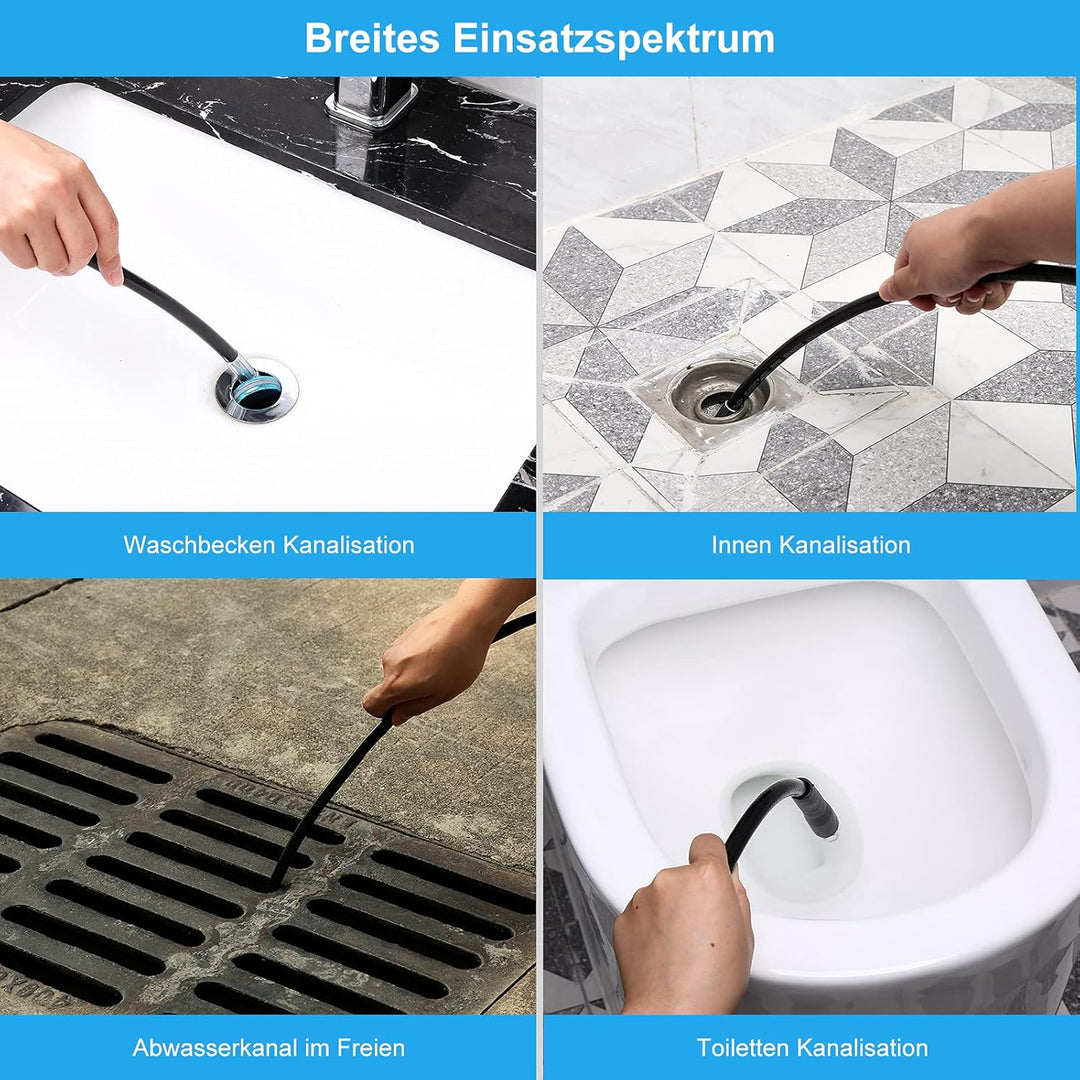 Breites Einsatzspektrum

Waschbecken Kanalisation

Innen Kanalisation

Abwasserkanal im Freien

Toiletten Kanalisation