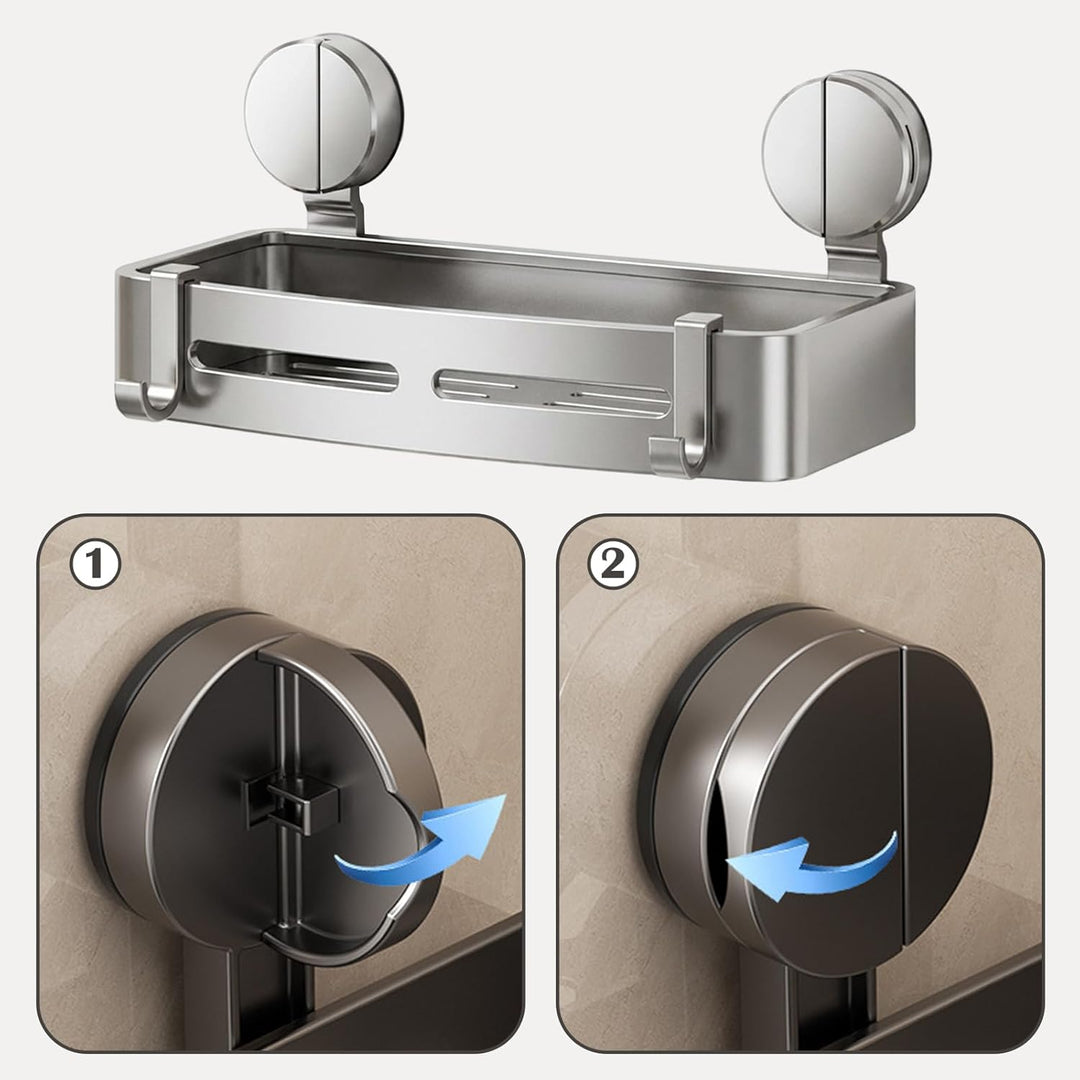 ①

②