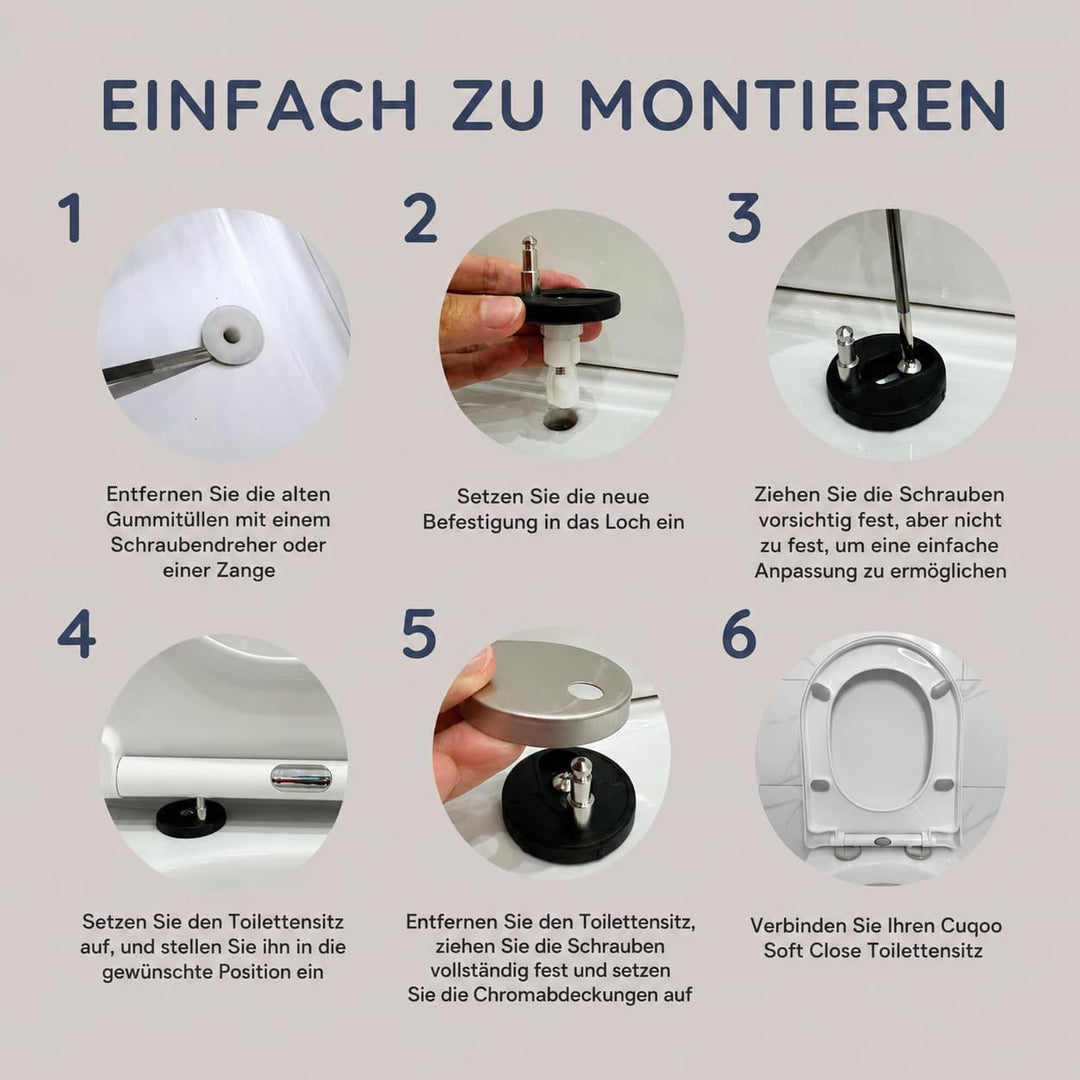 EINFACH ZU MONTIEREN

1

Entfernen Sie die alten Gummitüllen mit einem Schraubendreher oder einer Zange

2

Setzen Sie die neue Befestigung in das Loch ein

3

Ziehen Sie die Schrauben vorsichtig fest, aber nicht zu fest, um eine einfache Anpassung zu ermöglichen

4

Setzen Sie den Toilettensitz auf, und stellen Sie ihn in die gewünschte Position ein

5

Entfernen Sie den Toilettensitz, ziehen Sie die Schrauben vollständig fest und setzen Sie die Chromabdeckungen auf

6

Verbinden Sie Ihren Cuqoo Soft Close Toilettensitz