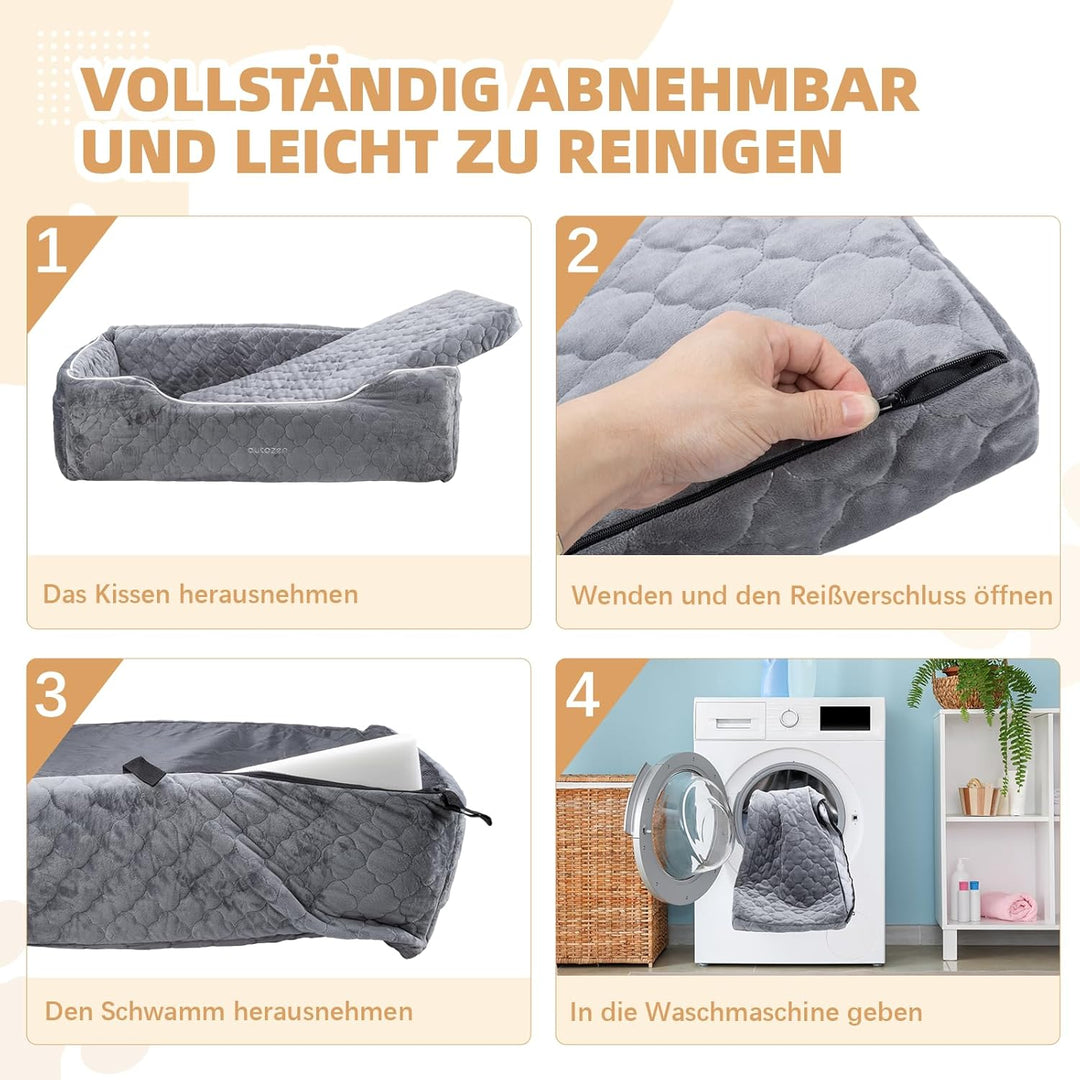 VOLLSTÄNDIG ABNEHMBAR UND LEICHT ZU REINIGEN

1

autozer

Das Kissen herausnehmen

2

Wenden und den Reißverschluss öffnen

3

Den Schwamm herausnehmen

4

In die Waschmaschine geben