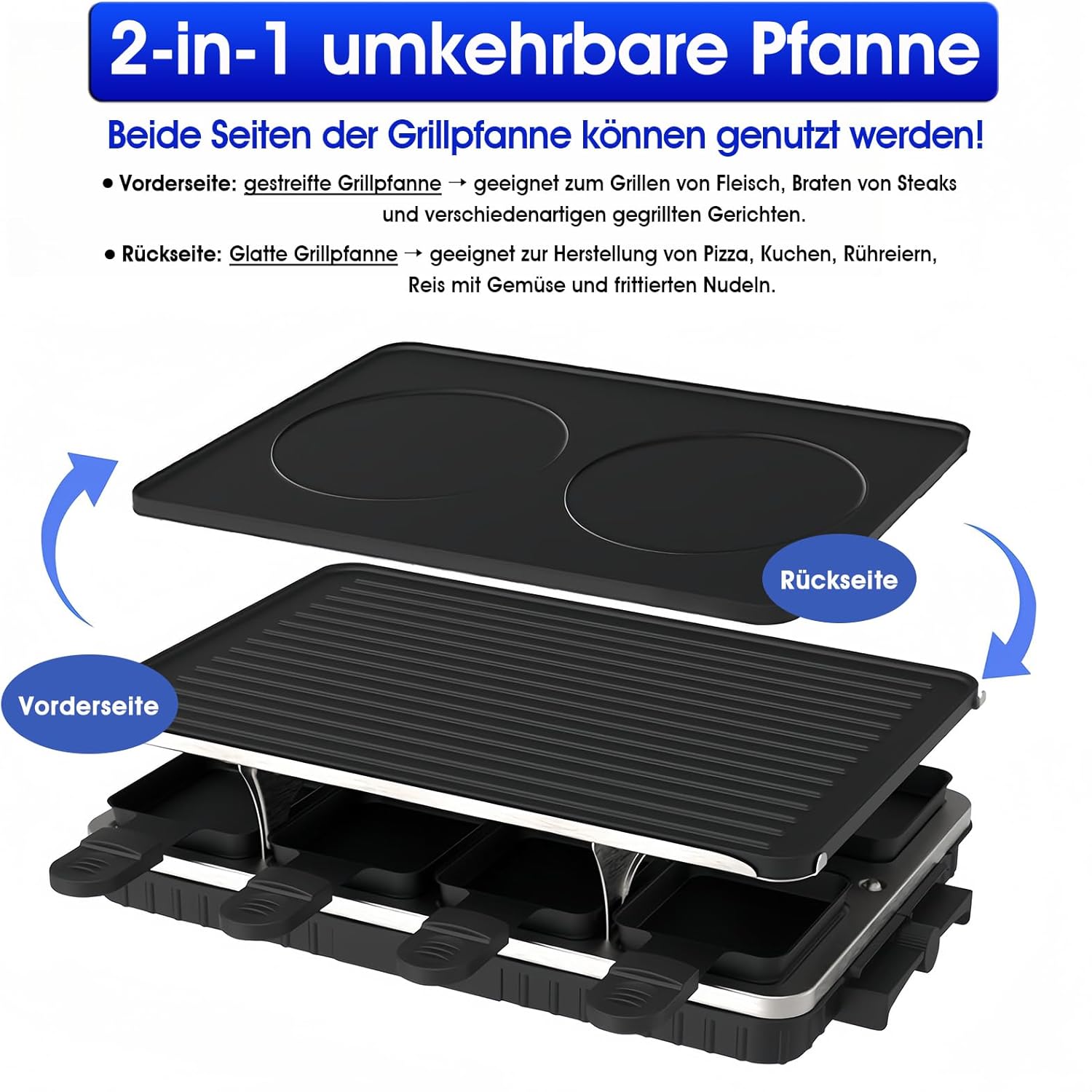 2-in-1 umkehrbare Pfanne

Beide Seiten der Grillpfanne können genutzt werden!

● Vorderseite: gestreifte Grillpfanne → geeignet zum Grillen von Fleisch, Braten von Steaks und verschiedenartigen gegrillten Gerichten.

● Rückseite: Glatte Grillpfanne → geeignet zur Herstellung von Pizza, Kuchen, Rühreiern, Reis mit Gemüse und frittierten Nudeln.

Rückseite

Vorderseite