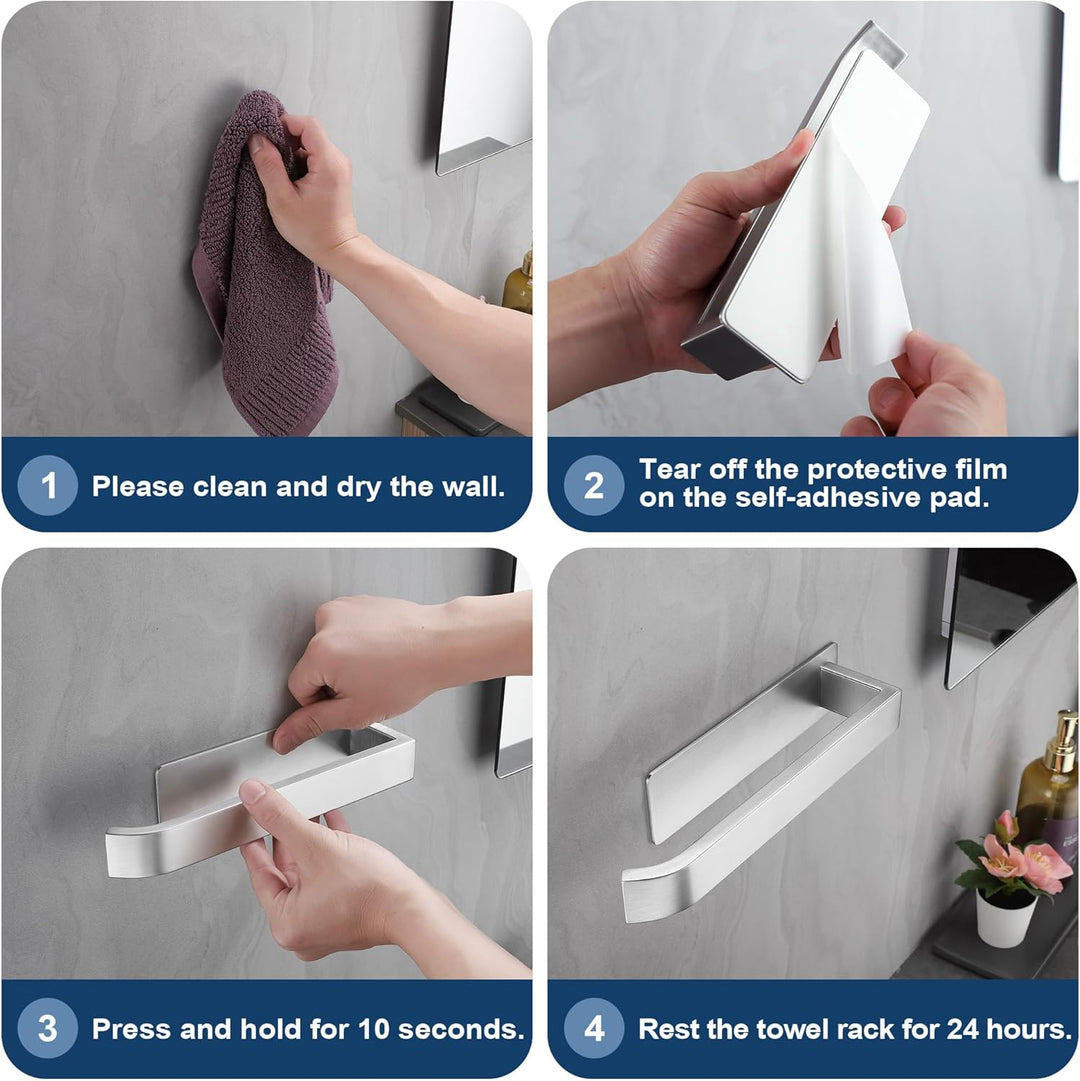 1 Please clean and dry the wall.

2 Tear off the protective film on the self-adhesive pad.

3 Press and hold for 10 seconds.

4 Rest the towel rack for 24 hours.