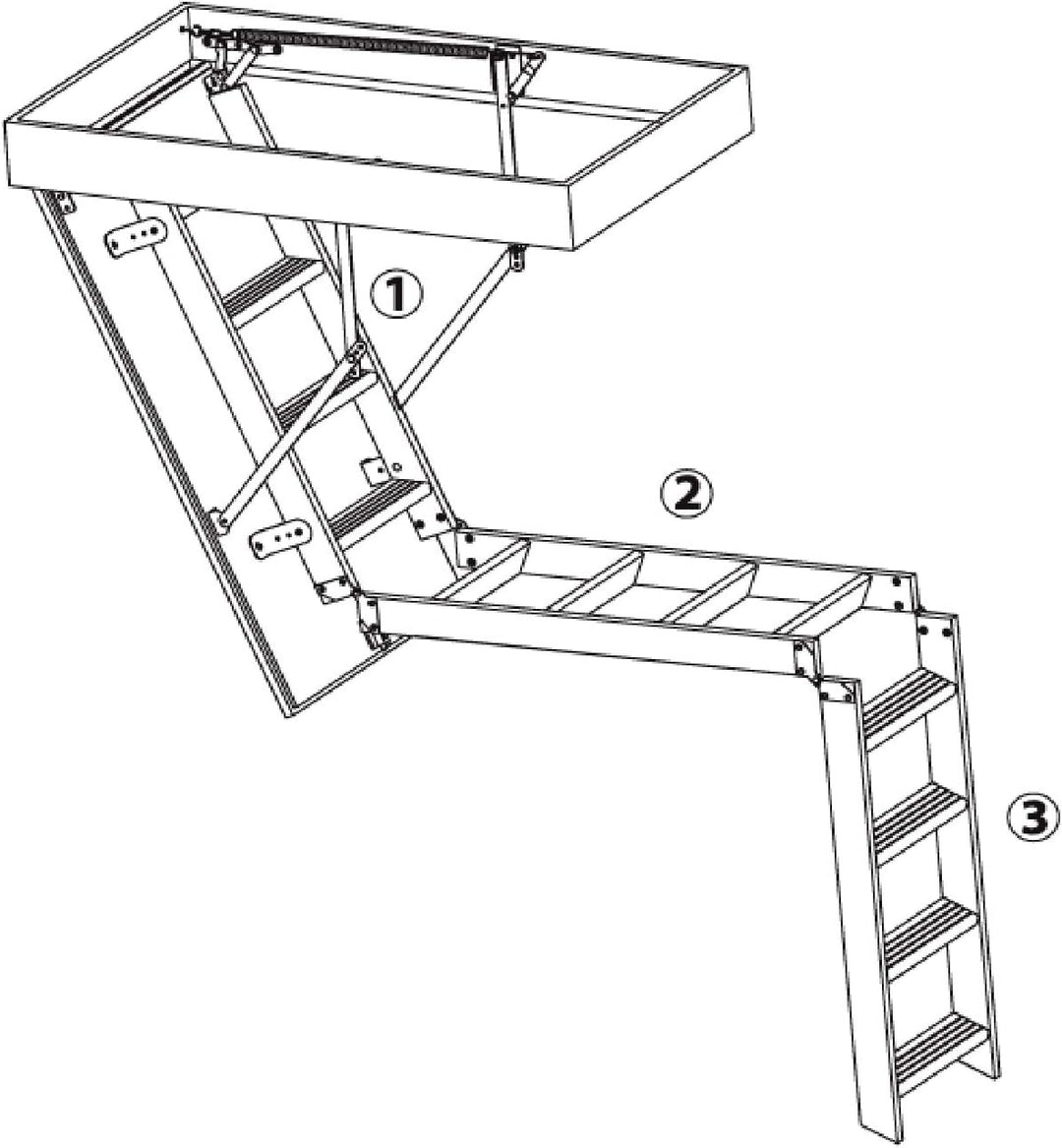 1

2

3