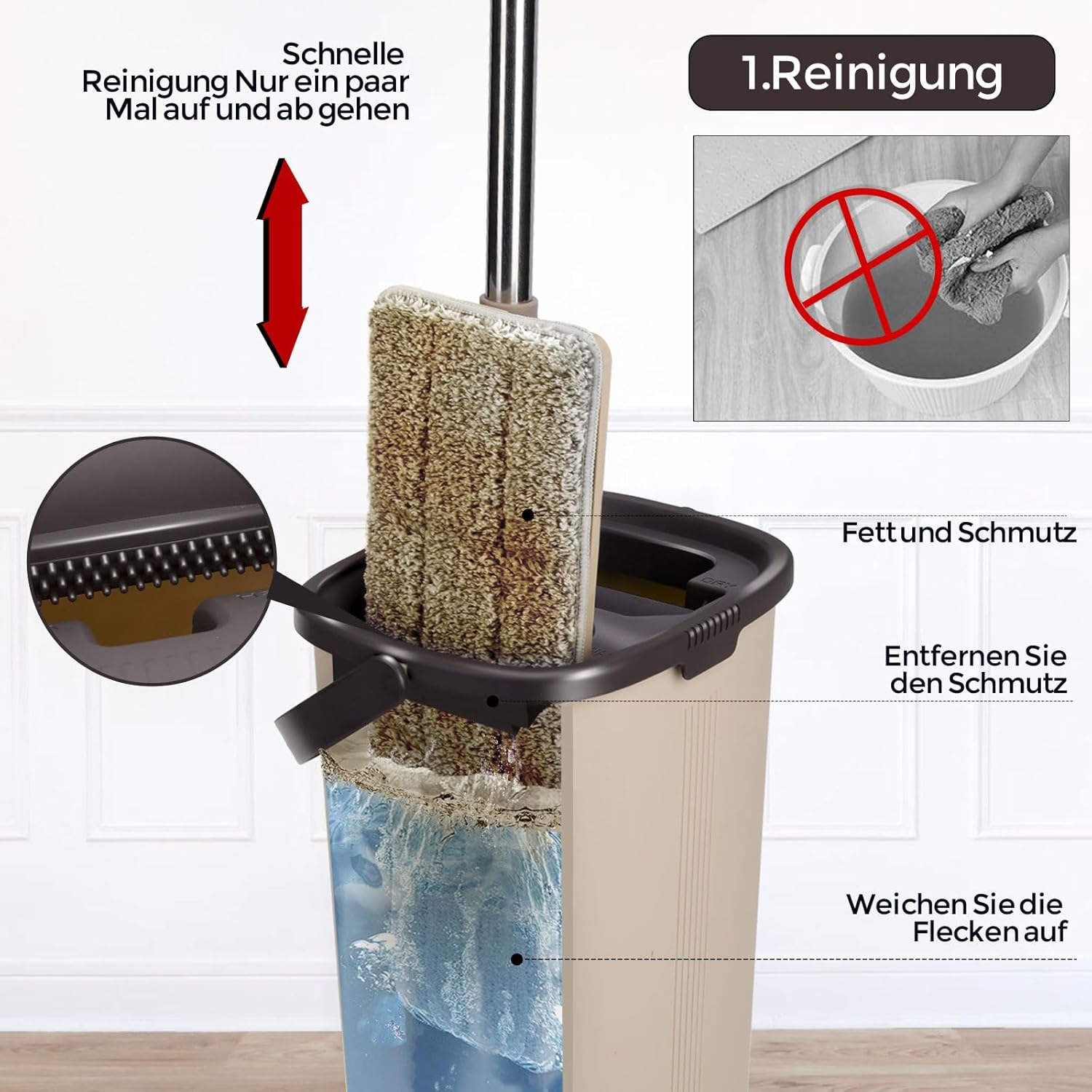 Schnelle Reinigung Nur ein paar Mal auf und ab gehen

1.Reinigung

Fett und Schmutz

Entfernen Sie den Schmutz

Weichen Sie die Flecken auf