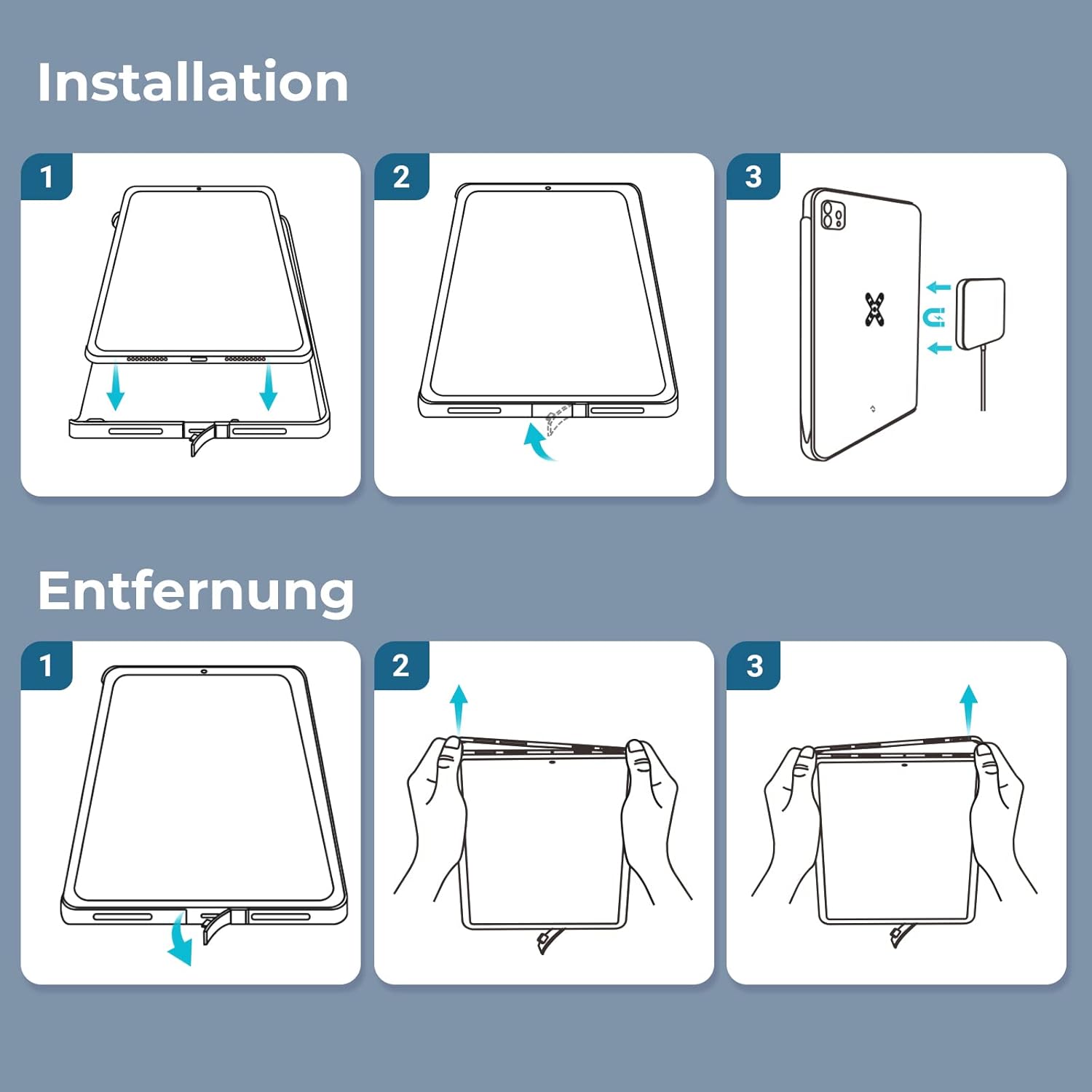 Installation

1

2

3

Entfernung

1

2

3