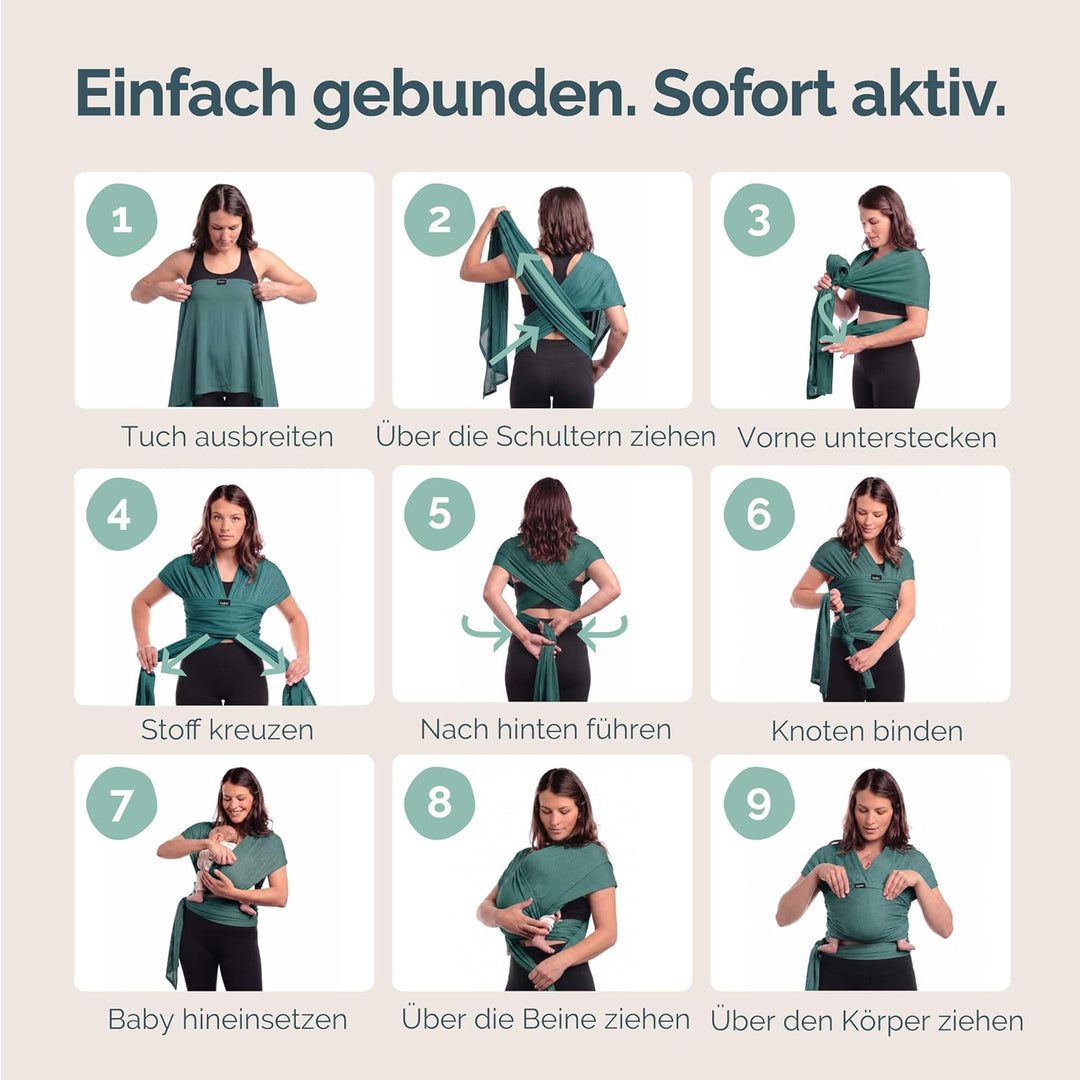 Einfach gebunden. Sofort aktiv.

1
Tuch ausbreiten

2
Über die Schultern ziehen

3
Vorne unterstecken

4
Stoff kreuzen

5
Nach hinten führen

6
Knoten binden

7
Baby hineinsetzen

8
Über die Beine ziehen

9
Über den Körper ziehen