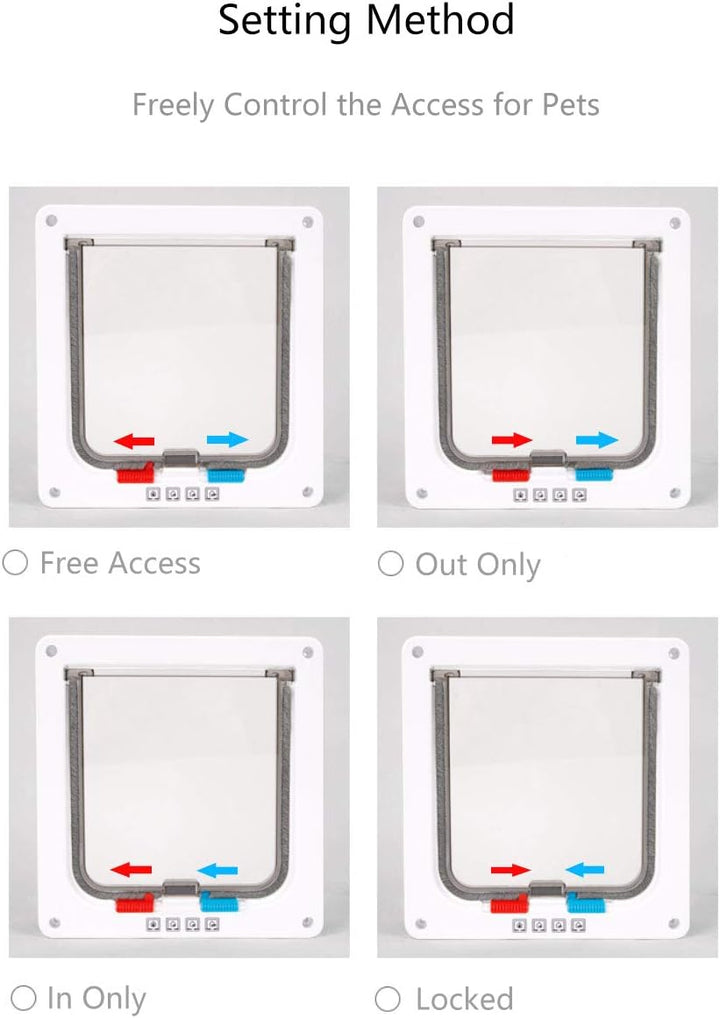 Setting Method

Freely Control the Access for Pets

○ Free Access

○ Out Only

○ In Only

○ Locked