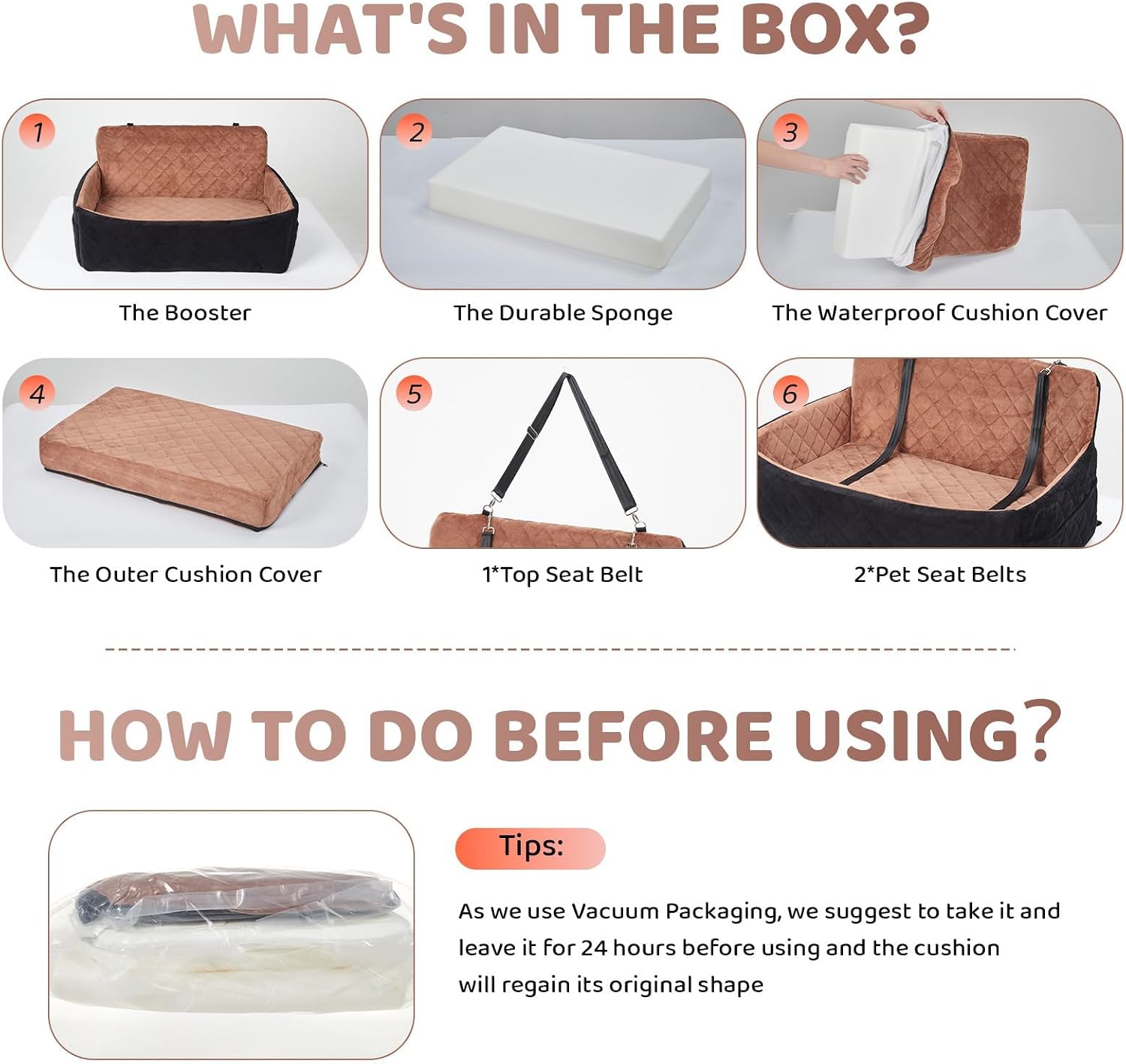 WHAT'S IN THE BOX?

1
The Booster

2
The Durable Sponge

3
The Waterproof Cushion Cover

4
The Outer Cushion Cover

5
1*Top Seat Belt

6
2*Pet Seat Belts

HOW TO DO BEFORE USING?

Tips:

As we use Vacuum Packaging, we suggest to take it and leave it for 24 hours before using and the cushion will regain its original shape