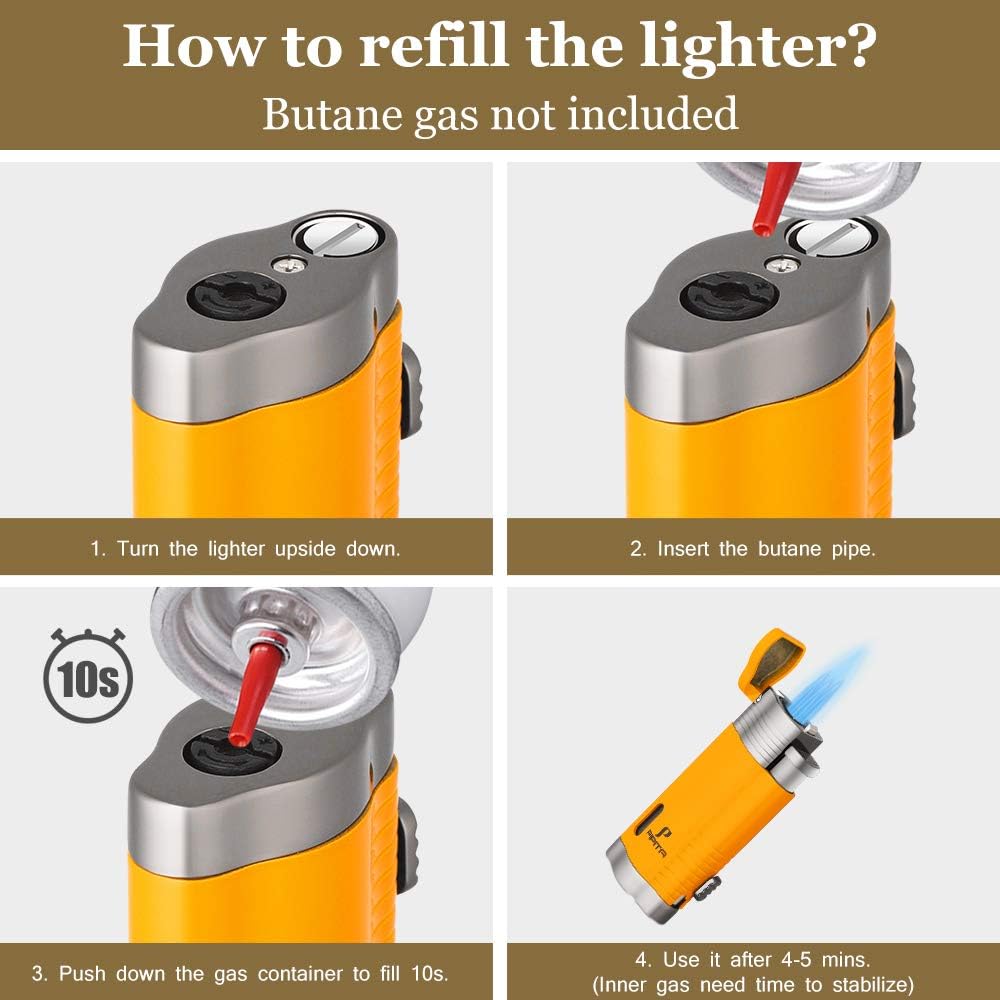 How to refill the lighter?
Butane gas not included

1. Turn the lighter upside down.

2. Insert the butane pipe.

10s

3. Push down the gas container to fill 10s.

PIPITA

4. Use it after 4-5 mins.
(Inner gas need time to stabilize)