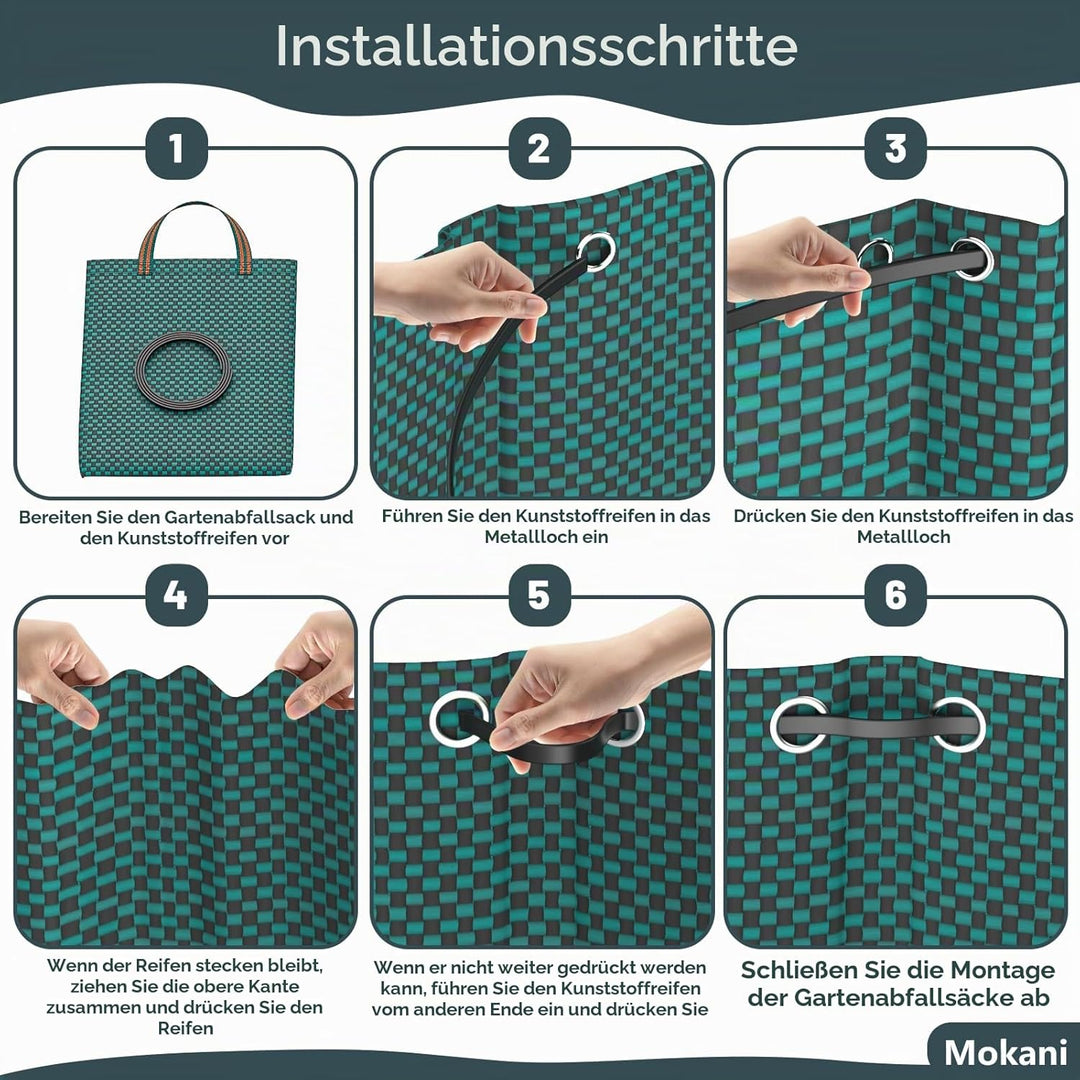 Installationsschritte

1

Bereiten Sie den Gartenabfallsack und den Kunststoffreifen vor

2

Führen Sie den Kunststoffreifen in das Metallloch ein

3

Drücken Sie den Kunststoffreifen in das Metallloch

4

Wenn der Reifen stecken bleibt, ziehen Sie die obere Kante zusammen und drücken Sie den Reifen

5

Wenn er nicht weiter gedrückt werden kann, führen Sie den Kunststoffreifen vom anderen Ende ein und drücken Sie

6

Schließen Sie die Montage der Gartenabfallsäcke ab

Mokani