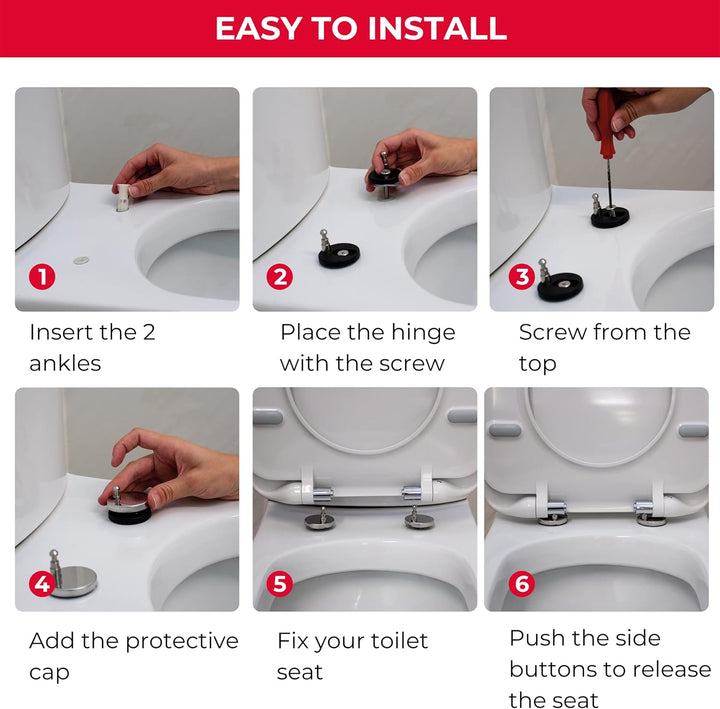 EASY TO INSTALL

1

Insert the 2 ankles

2

Place the hinge with the screw

3

Screw from the top

4

Add the protective cap

5

Fix your toilet seat

6

Push the side buttons to release the seat