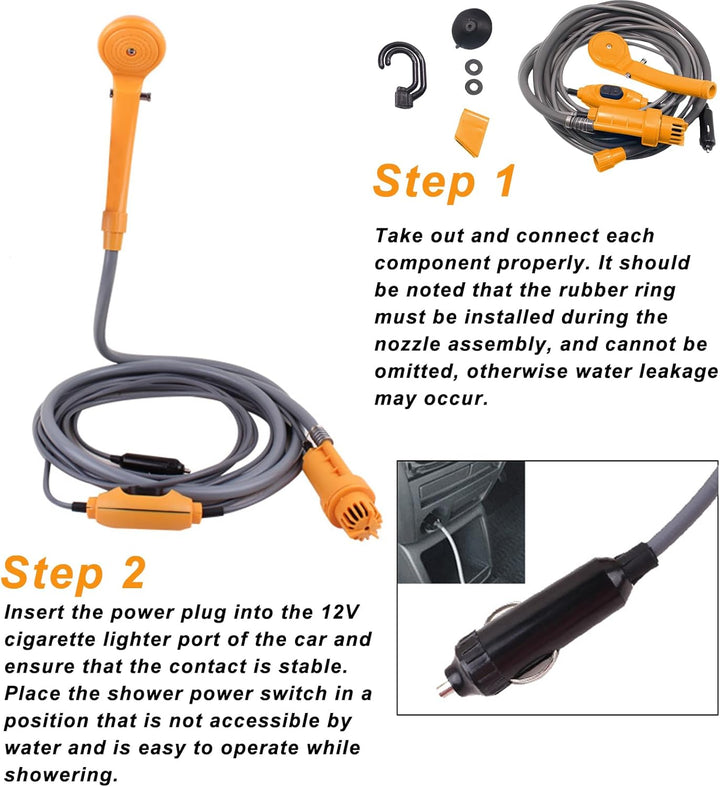 Step 1

Take out and connect each component properly. It should be noted that the rubber ring must be installed during the nozzle assembly, and cannot be omitted, otherwise water leakage may occur.

Step 2

Insert the power plug into the 12V cigarette lighter port of the car and ensure that the contact is stable. Place the shower power switch in a position that is not accessible by water and is easy to operate while showering.