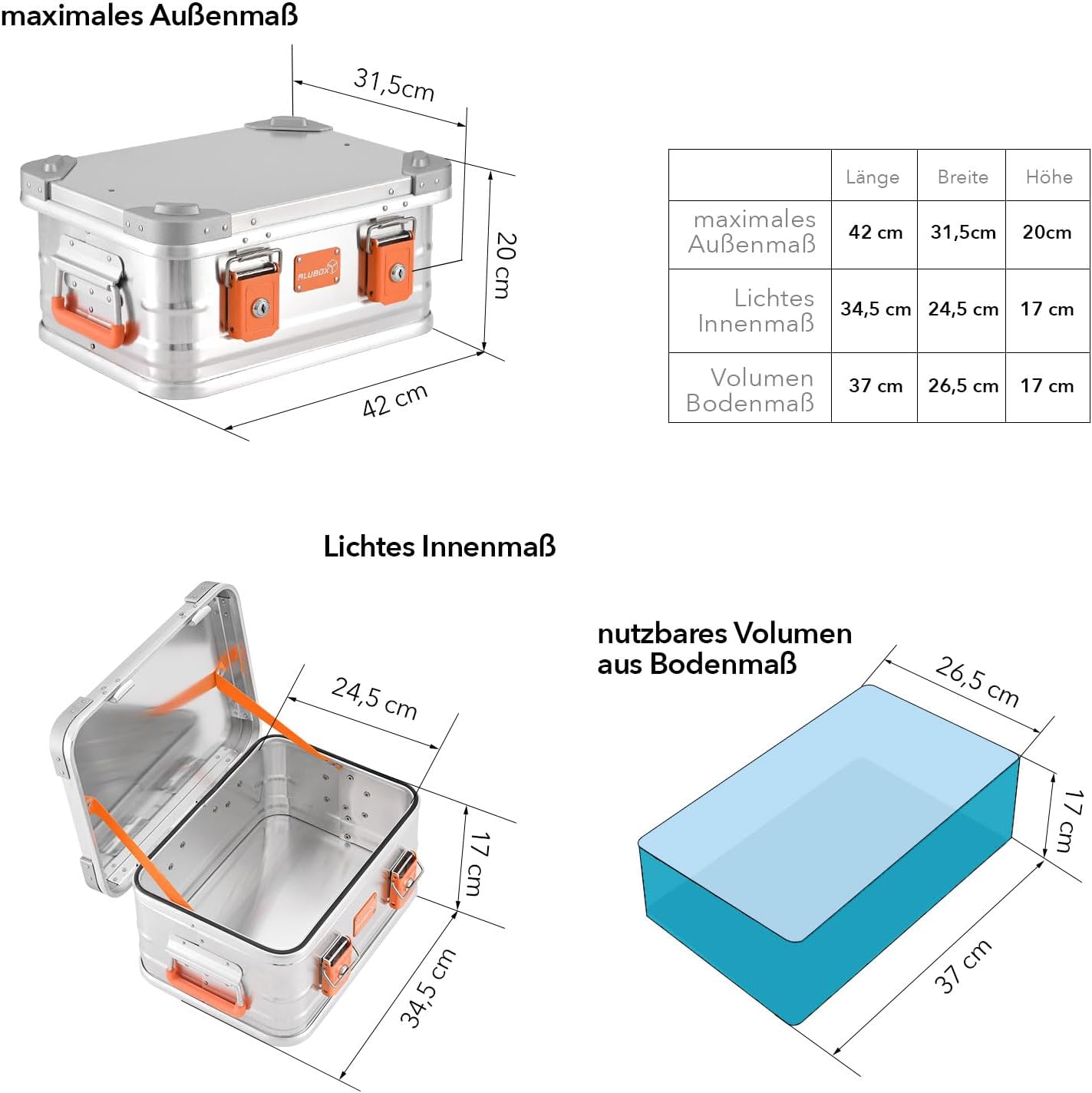 maximales Außenmaß

31,5cm

20 cm

42 cm

ALUBOX

| | Länge | Breite | Höhe |
|---|---|---|---|
| maximales Außenmaß | 42 cm | 31,5cm | 20cm |
| Lichtes Innenmaß | 34,5 cm | 24,5 cm | 17 cm |
| Volumen Bodenmaß | 37 cm | 26,5 cm | 17 cm |

Lichtes Innenmaß

24,5 cm

17 cm

34,5 cm

nutzbares Volumen aus Bodenmaß

26,5 cm

17 cm

37 cm