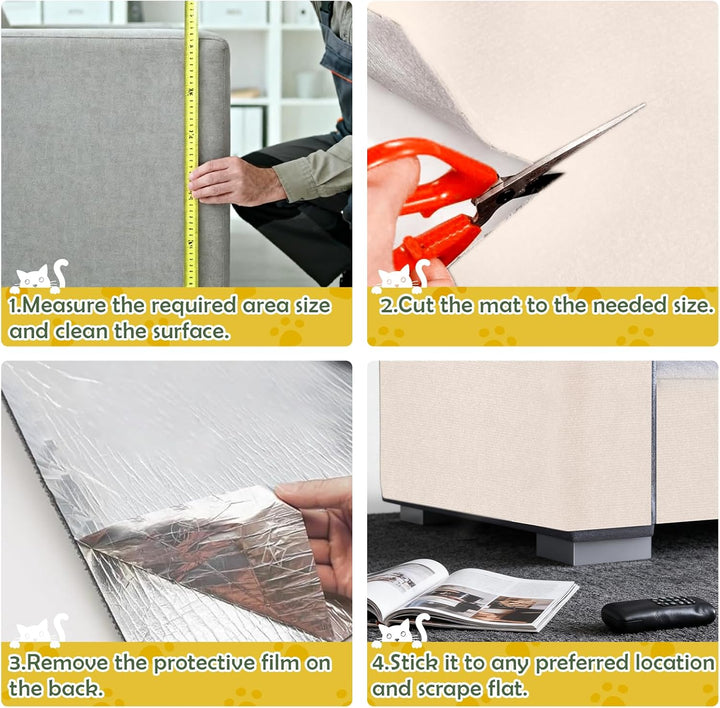 1.Measure the required area size and clean the surface.

2.Cut the mat to the needed size.

3.Remove the protective film on the back.

4.Stick it to any preferred location and scrape flat.