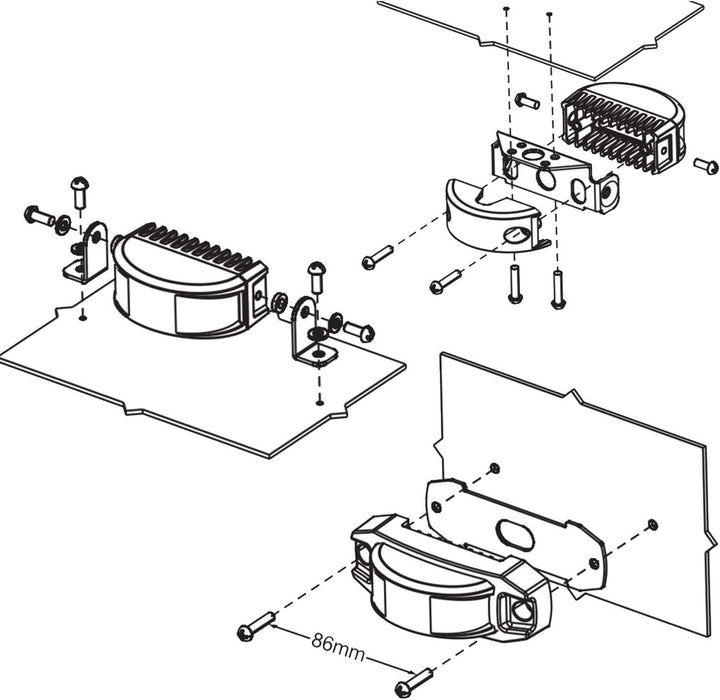 86mm