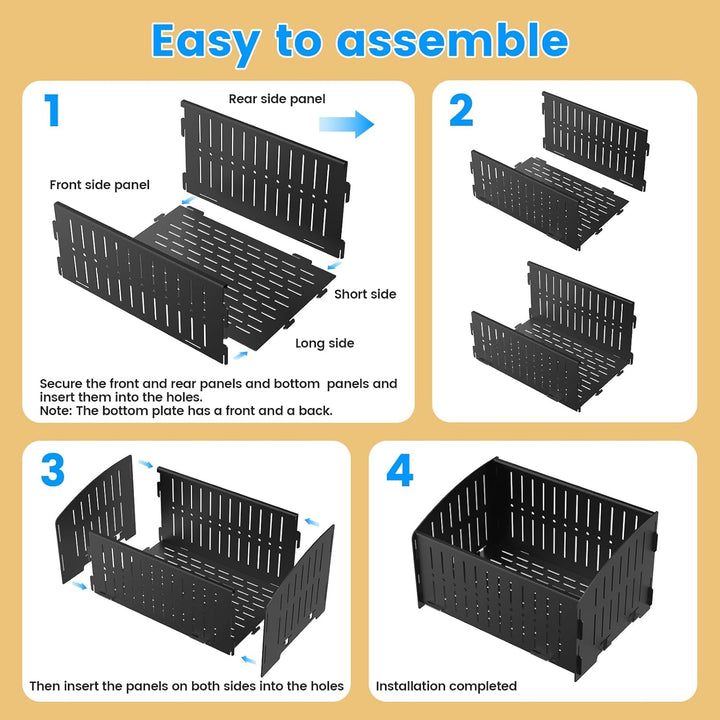 Easy to assemble

1

Rear side panel

Front side panel

Short side

Long side

Secure the front and rear panels and bottom panels and insert them into the holes.
Note: The bottom plate has a front and a back.

2

3

Then insert the panels on both sides into the holes

4

Installation completed