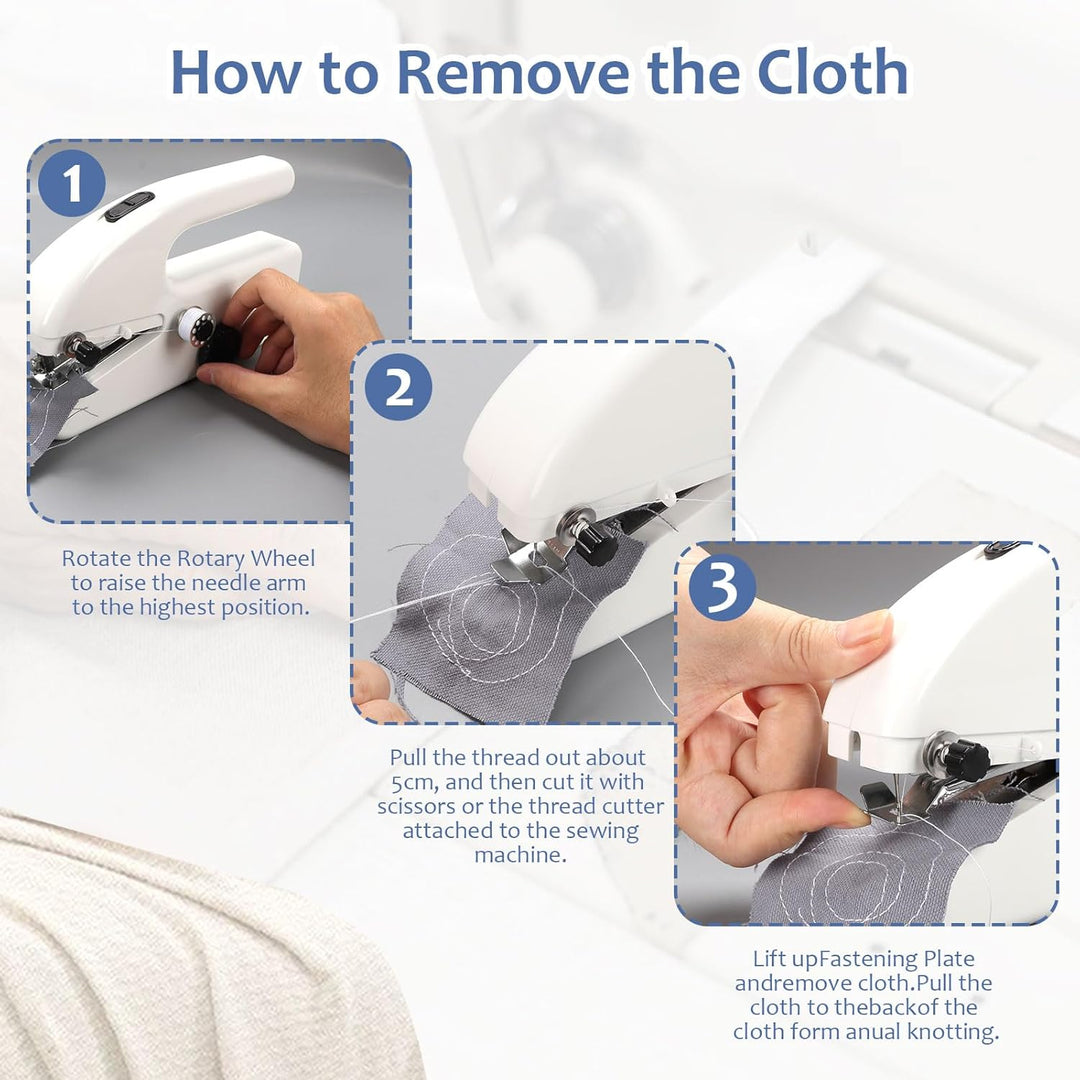 How to Remove the Cloth

1

Rotate the Rotary Wheel to raise the needle arm to the highest position.

2

Pull the thread out about 5cm, and then cut it with scissors or the thread cutter attached to the sewing machine.

3

Lift upFastening Plate andremove cloth.Pull the cloth to thebackof the cloth form anual knotting.