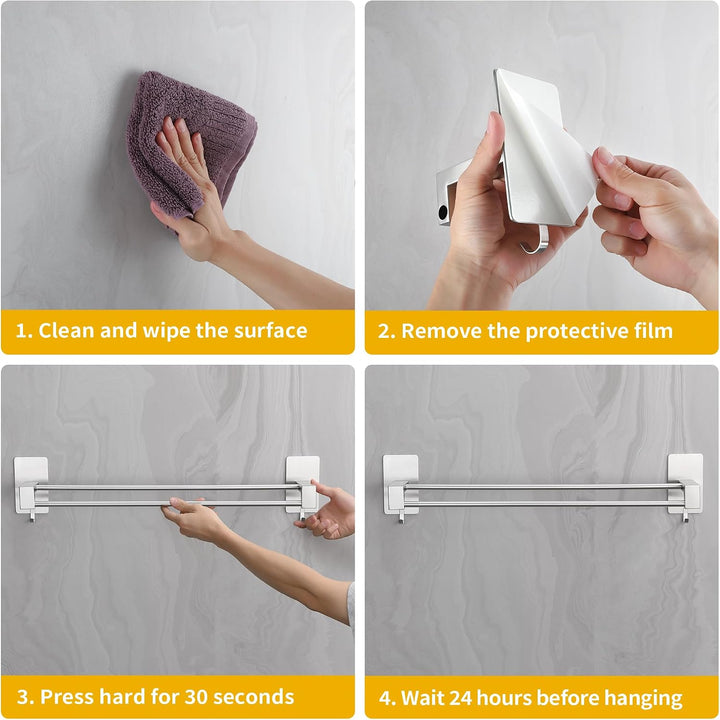 1. Clean and wipe the surface

2. Remove the protective film

3. Press hard for 30 seconds

4. Wait 24 hours before hanging