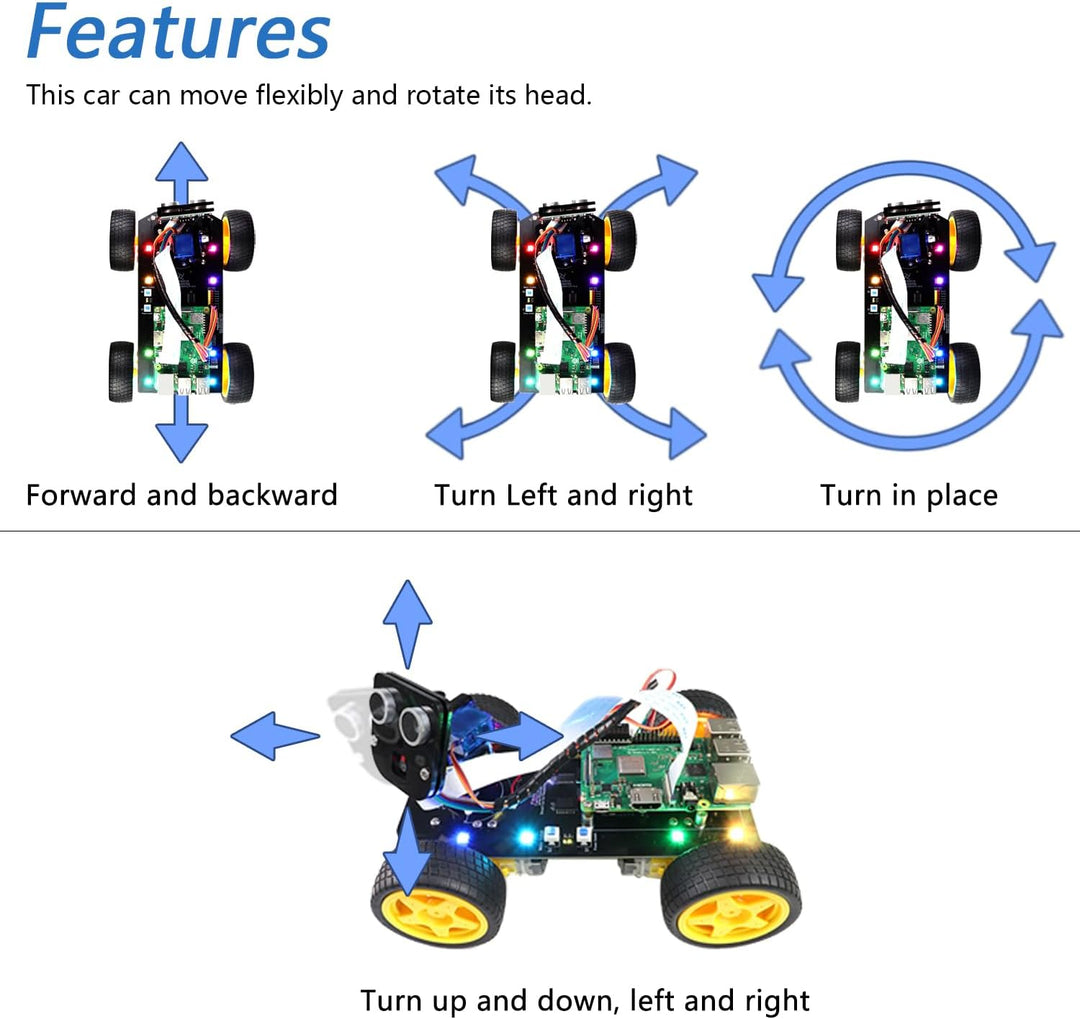 Features

This car can move flexibly and rotate its head.

Forward and backward

Turn Left and right

Turn in place

Turn up and down, left and right