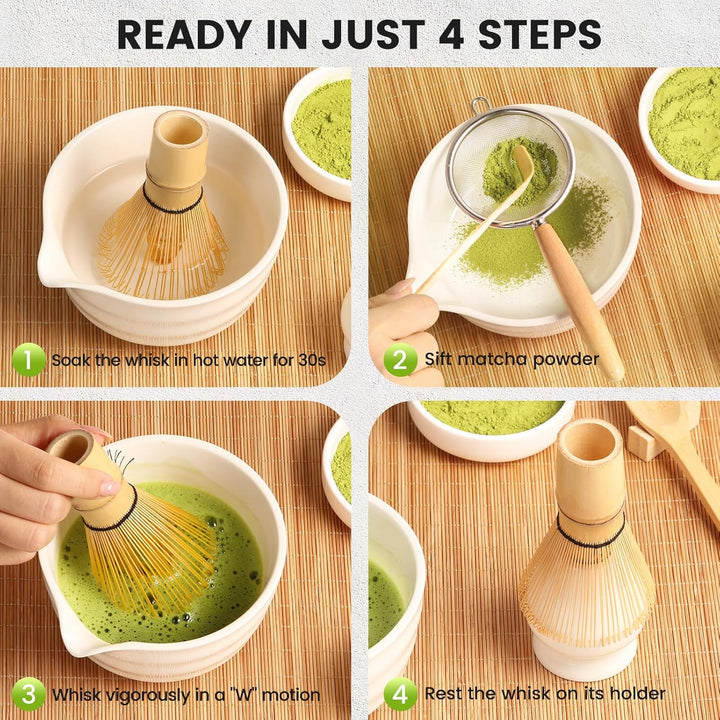 READY IN JUST 4 STEPS

1 Soak the whisk in hot water for 30s

2 Sift matcha powder

3 Whisk vigorously in a "W" motion

4 Rest the whisk on its holder