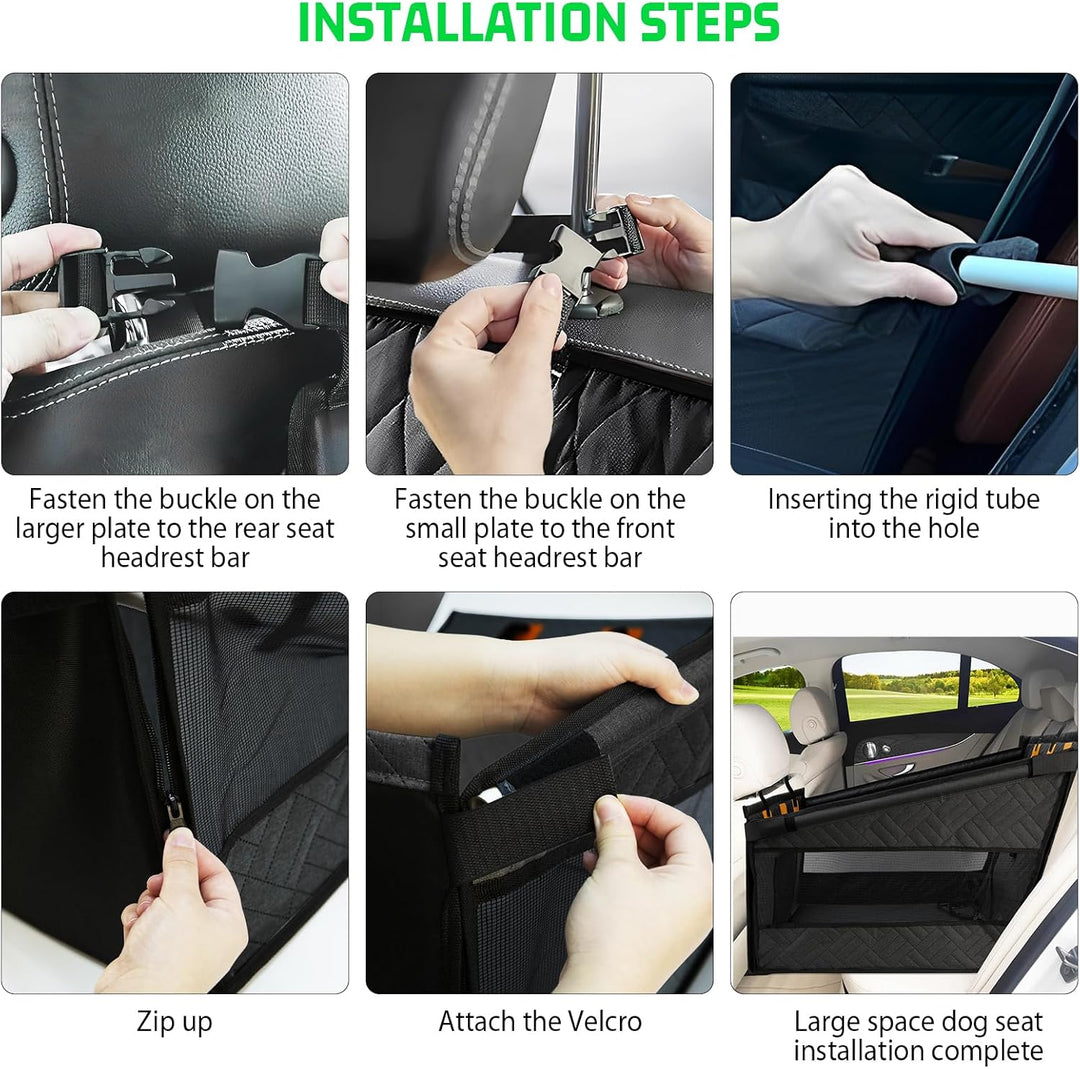 INSTALLATION STEPS

Fasten the buckle on the larger plate to the rear seat headrest bar

Fasten the buckle on the small plate to the front seat headrest bar

Inserting the rigid tube into the hole

Zip up

Attach the Velcro

Large space dog seat installation complete