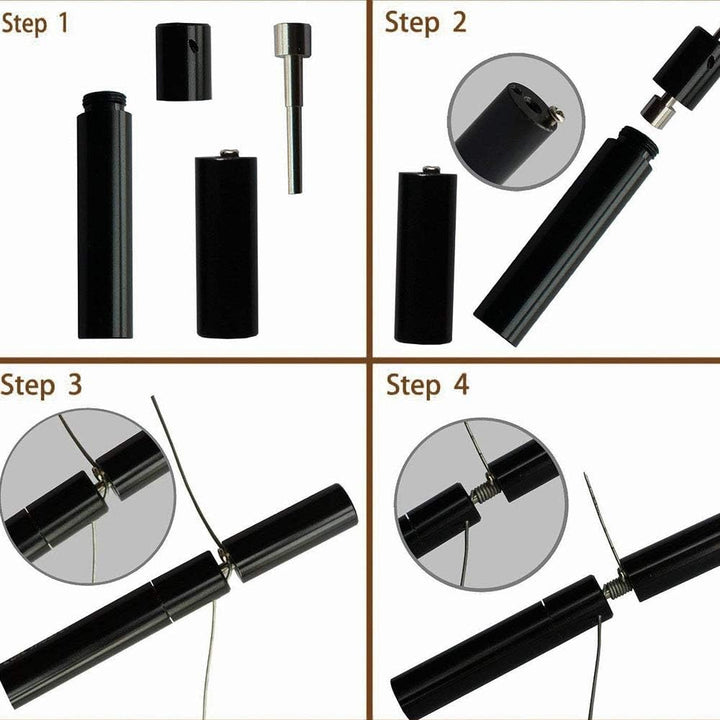 Step 1

Step 2

Step 3

Step 4