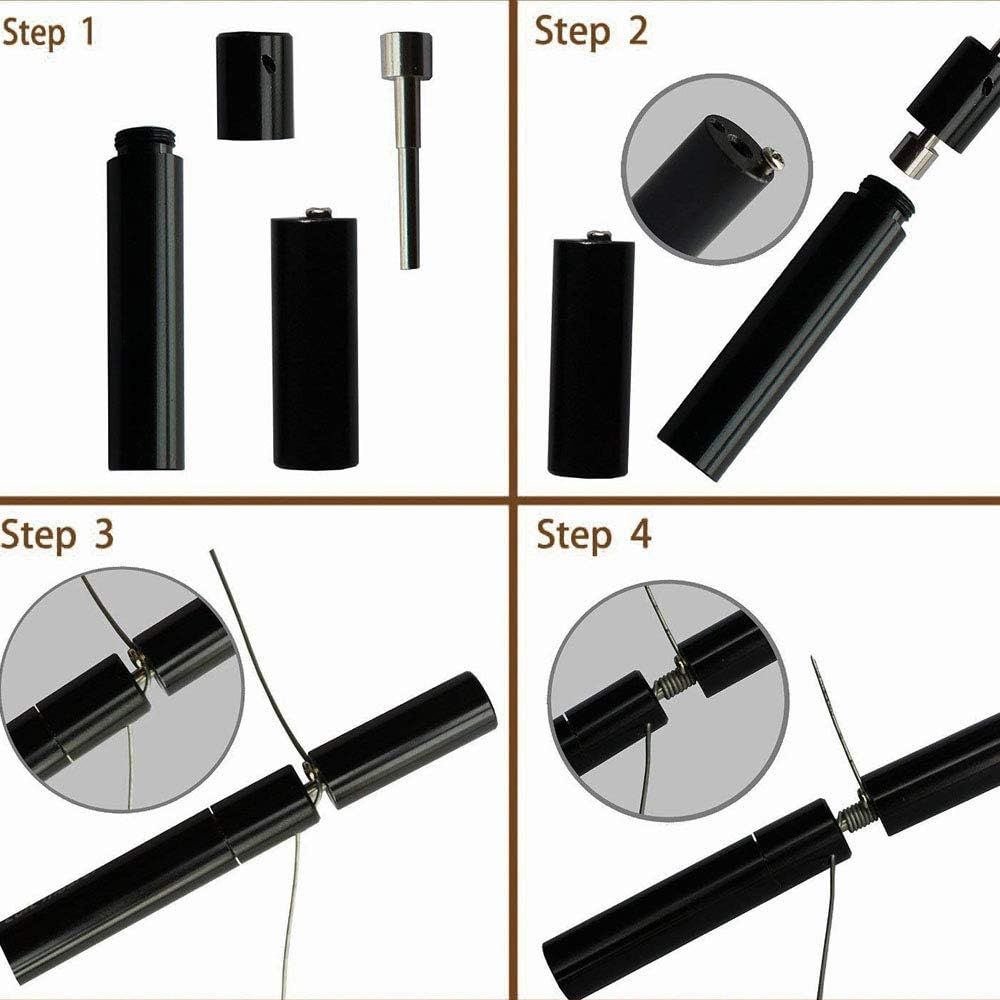 Step 1

Step 2

Step 3

Step 4