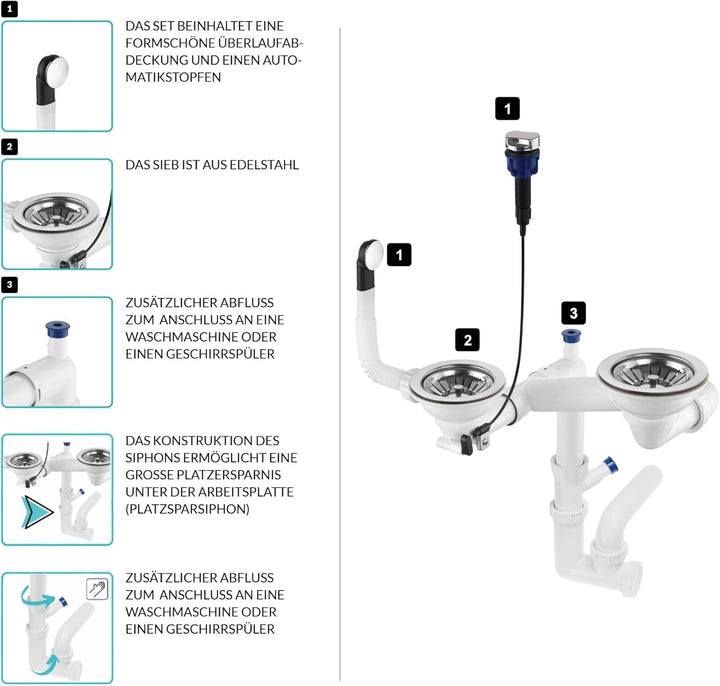 1

DAS SET BEINHALTET EINE FORMSCHÖNE ÜBERLAUFABDECKUNG UND EINEN AUTOMATIKSTOPFEN

2

DAS SIEB IST AUS EDELSTAHL

3

ZUSÄTZLICHER ABFLUSS ZUM ANSCHLUSS AN EINE WASCHMASCHINE ODER EINEN GESCHIRRSPÜLER

DAS KONSTRUKTION DES SIPHONS ERMÖGLICHT EINE GROSSE PLATZERSPARNIS UNTER DER ARBEITSPLATTE (PLATZSPARSIPHON)

ZUSÄTZLICHER ABFLUSS ZUM ANSCHLUSS AN EINE WASCHMASCHINE ODER EINEN GESCHIRRSPÜLER

1

1

2

3