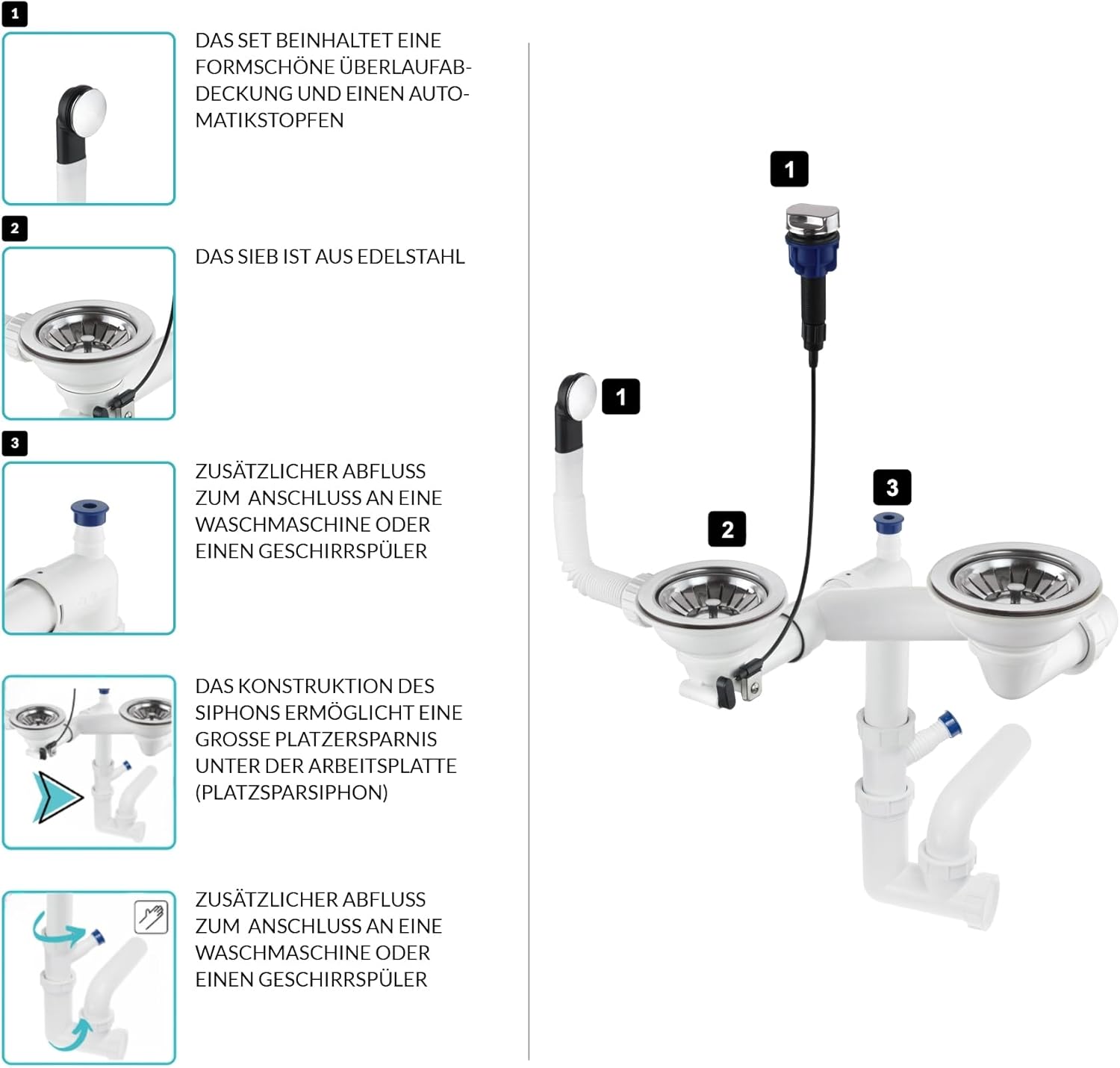 1

DAS SET BEINHALTET EINE FORMSCHÖNE ÜBERLAUFABDECKUNG UND EINEN AUTOMATIKSTOPFEN

2

DAS SIEB IST AUS EDELSTAHL

3

ZUSÄTZLICHER ABFLUSS ZUM ANSCHLUSS AN EINE WASCHMASCHINE ODER EINEN GESCHIRRSPÜLER

DAS KONSTRUKTION DES SIPHONS ERMÖGLICHT EINE GROSSE PLATZERSPARNIS UNTER DER ARBEITSPLATTE (PLATZSPARSIPHON)

ZUSÄTZLICHER ABFLUSS ZUM ANSCHLUSS AN EINE WASCHMASCHINE ODER EINEN GESCHIRRSPÜLER

1

1

2

3