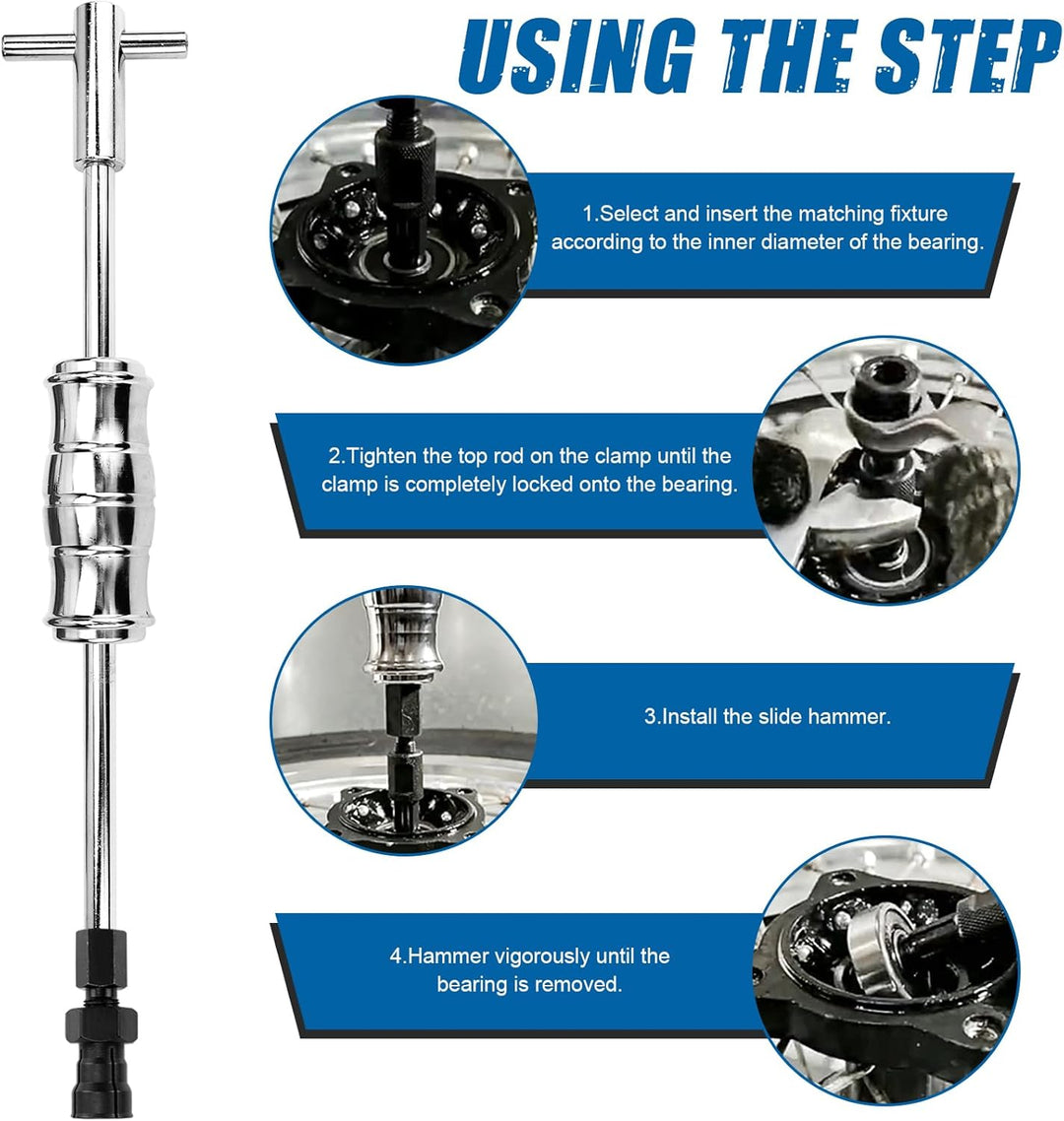 USING THE STEP

1.Select and insert the matching fixture according to the inner diameter of the bearing.

2.Tighten the top rod on the clamp until the clamp is completely locked onto the bearing.

3.Install the slide hammer.

4.Hammer vigorously until the bearing is removed.