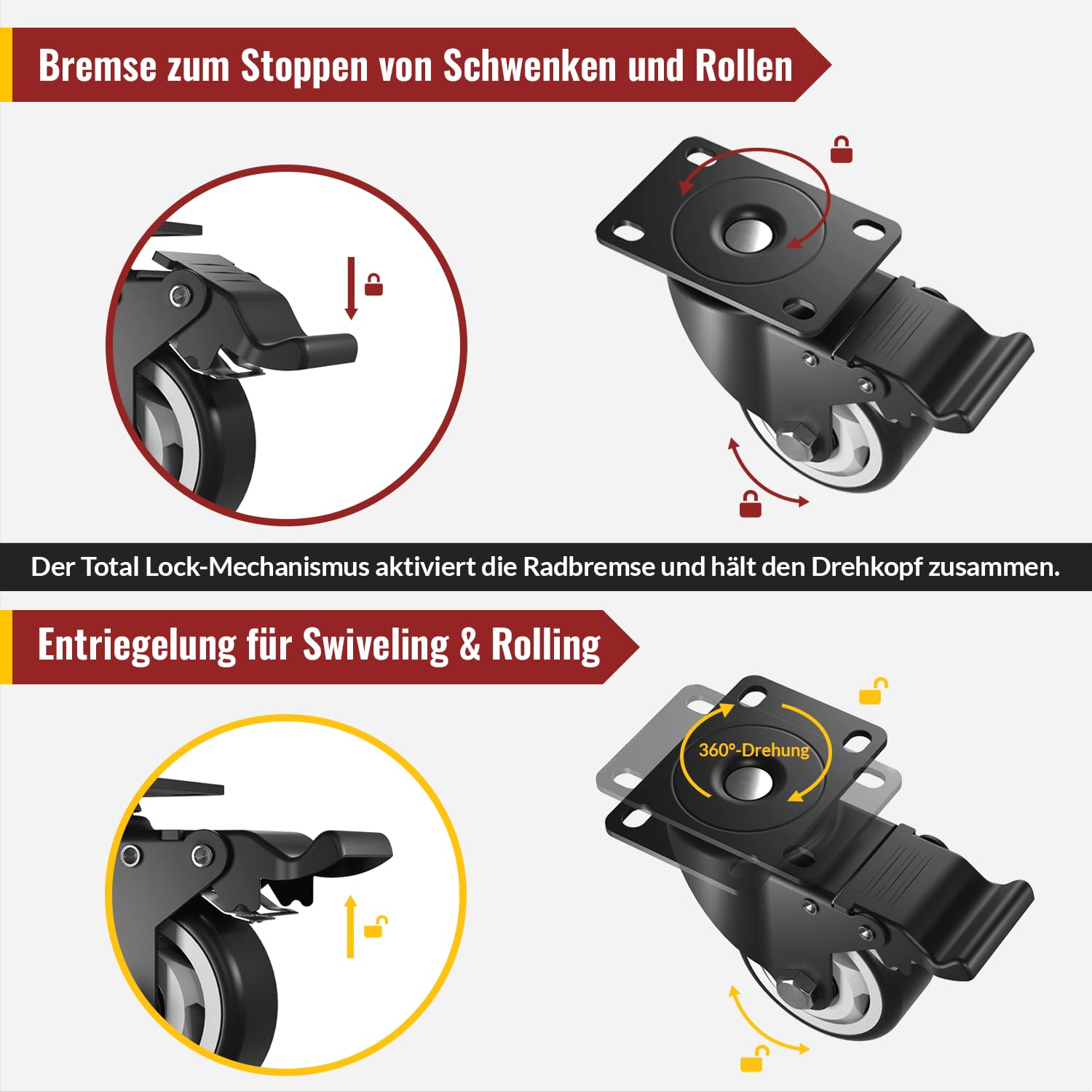 Bremse zum Stoppen von Schwenken und Rollen

Der Total Lock-Mechanismus aktiviert die Radbremse und hält den Drehkopf zusammen.

Entriegelung für Swiveling & Rolling

360°-Drehung